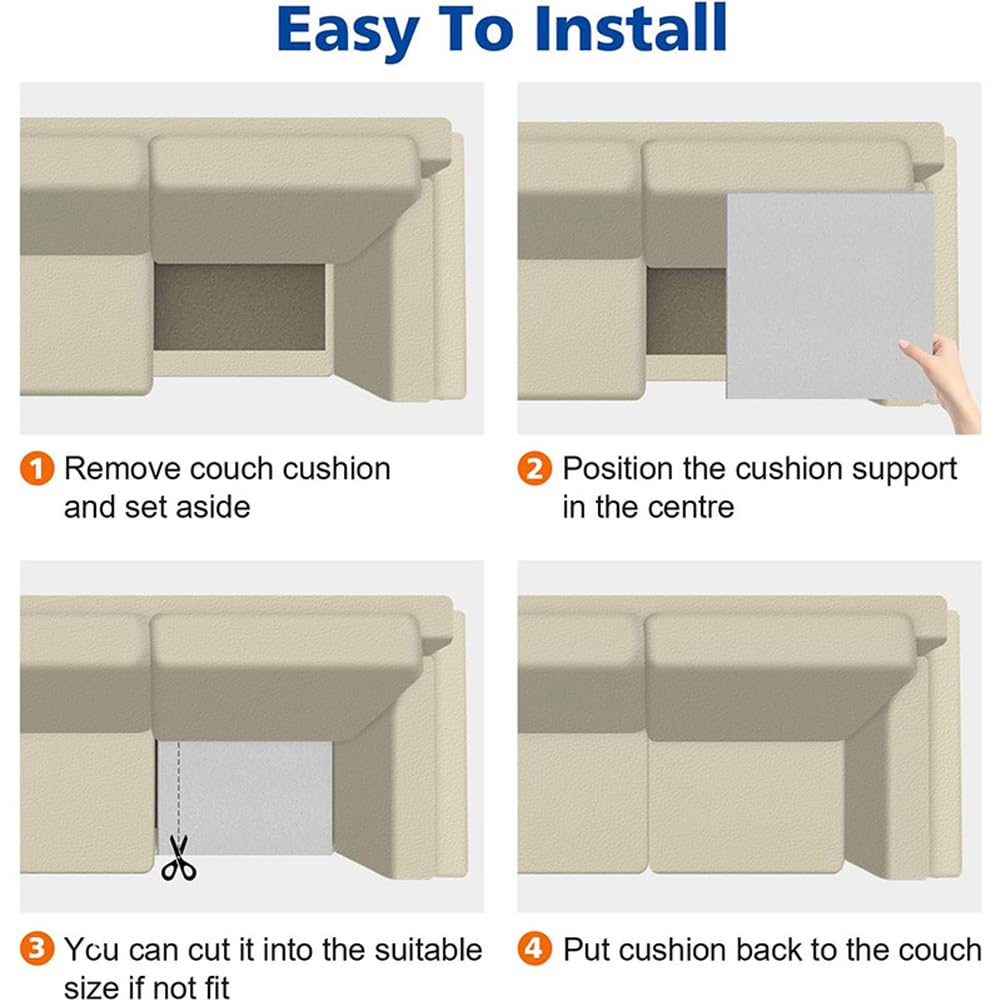 Easy To Install

1 Remove couch cushion and set aside

2 Position the cushion support in the centre

3 Ycu can cut it into the suitable size if not fit

4 Put cushion back to the couch