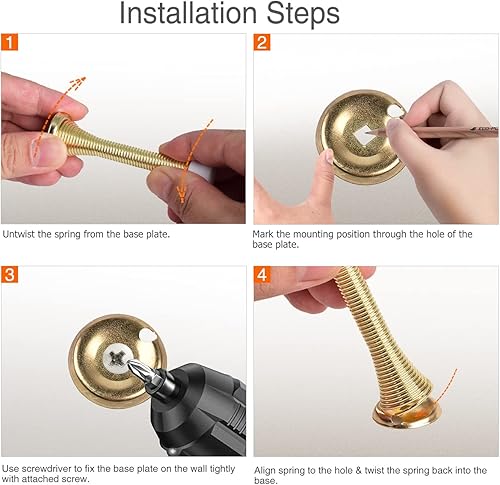 Installation Steps

1

Untwist the spring from the base plate.

2

Mark the mounting position through the hole of the base plate.

3

Use screwdriver to fix the base plate on the wall tightly with attached screw.

4

Align spring to the hole & twist the spring back into the base.