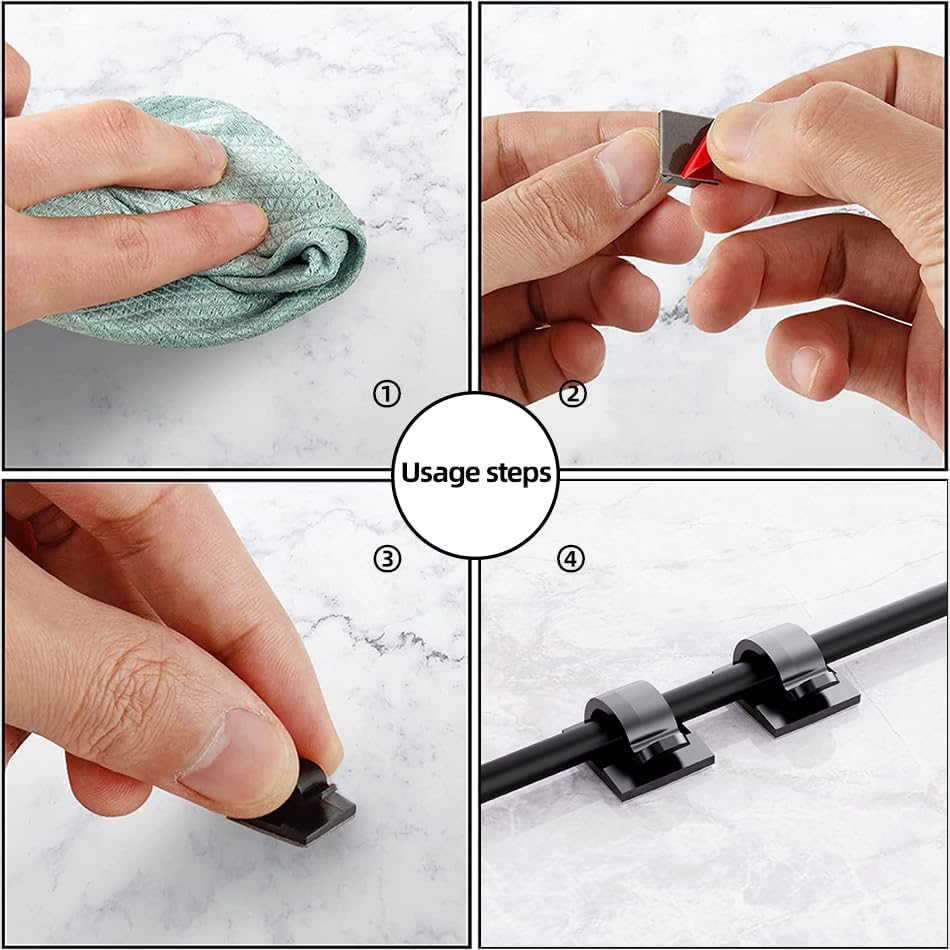 ①

②

Usage steps

③

④