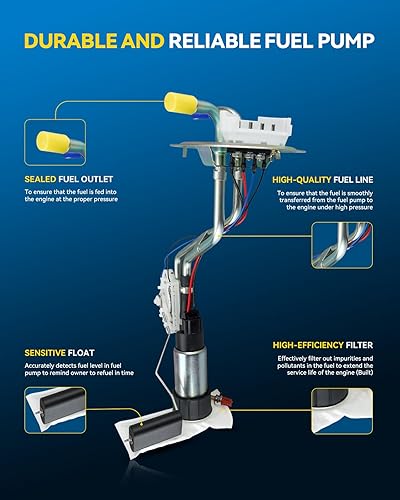 DURABLE AND RELIABLE FUEL PUMP

SEALED FUEL OUTLET
To ensure that the fuel is fed into the engine at the proper pressure

HIGH-QUALITY FUEL LINE
To ensure that the fuel is smoothly transferred from the fuel pump to the engine under high pressure

SENSITIVE FLOAT
Accurately detects fuel level in fuel pump to remind owner to refuel in time

HIGH-EFFICIENCY FILTER
Effectively filter out impurities and pollutants in the fuel to extend the service life of the engine (Built)