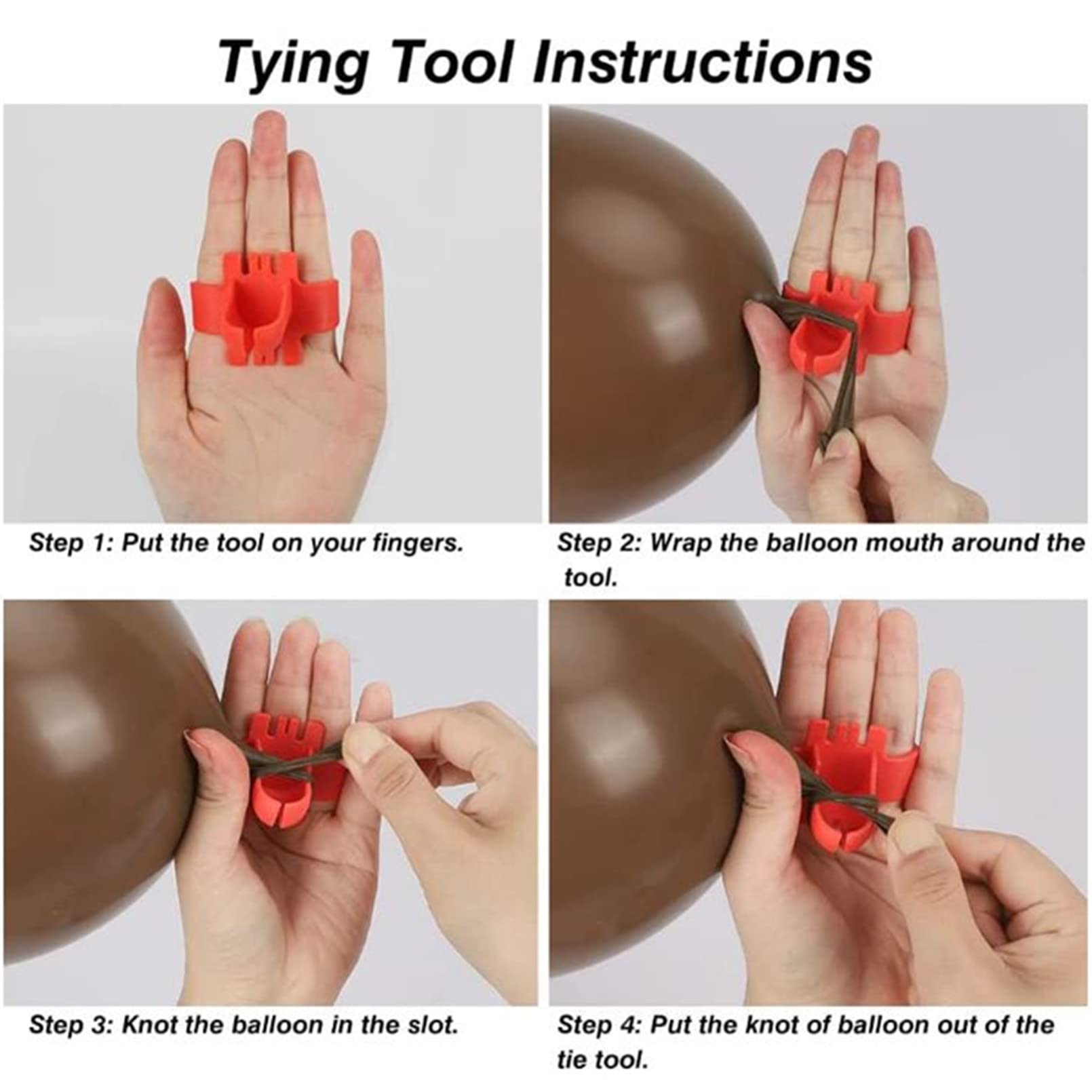 Tying Tool Instructions

Step 1: Put the tool on your fingers.

Step 2: Wrap the balloon mouth around the tool.

Step 3: Knot the balloon in the slot.

Step 4: Put the knot of balloon out of the tie tool.