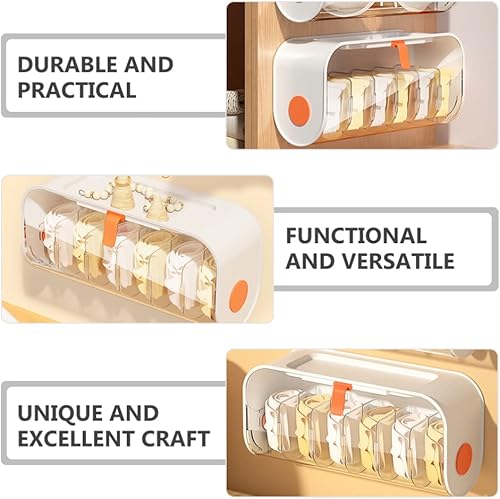 DURABLE AND PRACTICAL

FUNCTIONAL AND VERSATILE

UNIQUE AND EXCELLENT CRAFT