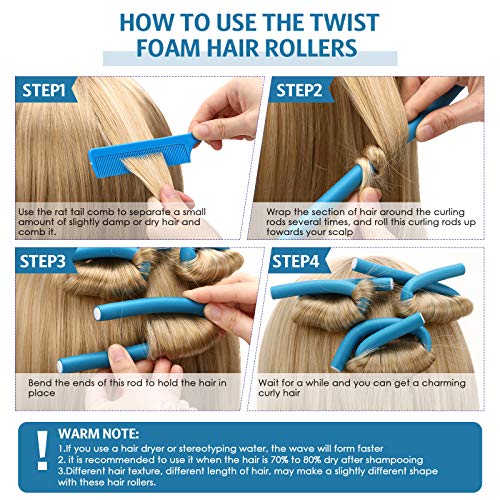 HOW TO USE THE TWIST FOAM HAIR ROLLERS

STEP1

Use the rat tail comb to separate a small amount of slightly damp or dry hair and comb it.

STEP2

Wrap the section of hair around the curling rods several times, and roll this curling rods up towards your scalp

STEP3

Bend the ends of this rod to hold the hair in place

STEP4

Wait for a while and you can get a charming curly hair

!

WARM NOTE:

1.If you use a hair dryer or stereotyping water, the wave will form faster
2. it is recommended to use it when the hair is 70% to 80% dry after shampooing
3.Different hair texture, different length of hair, may make a slightly different shape with these hair rollers.