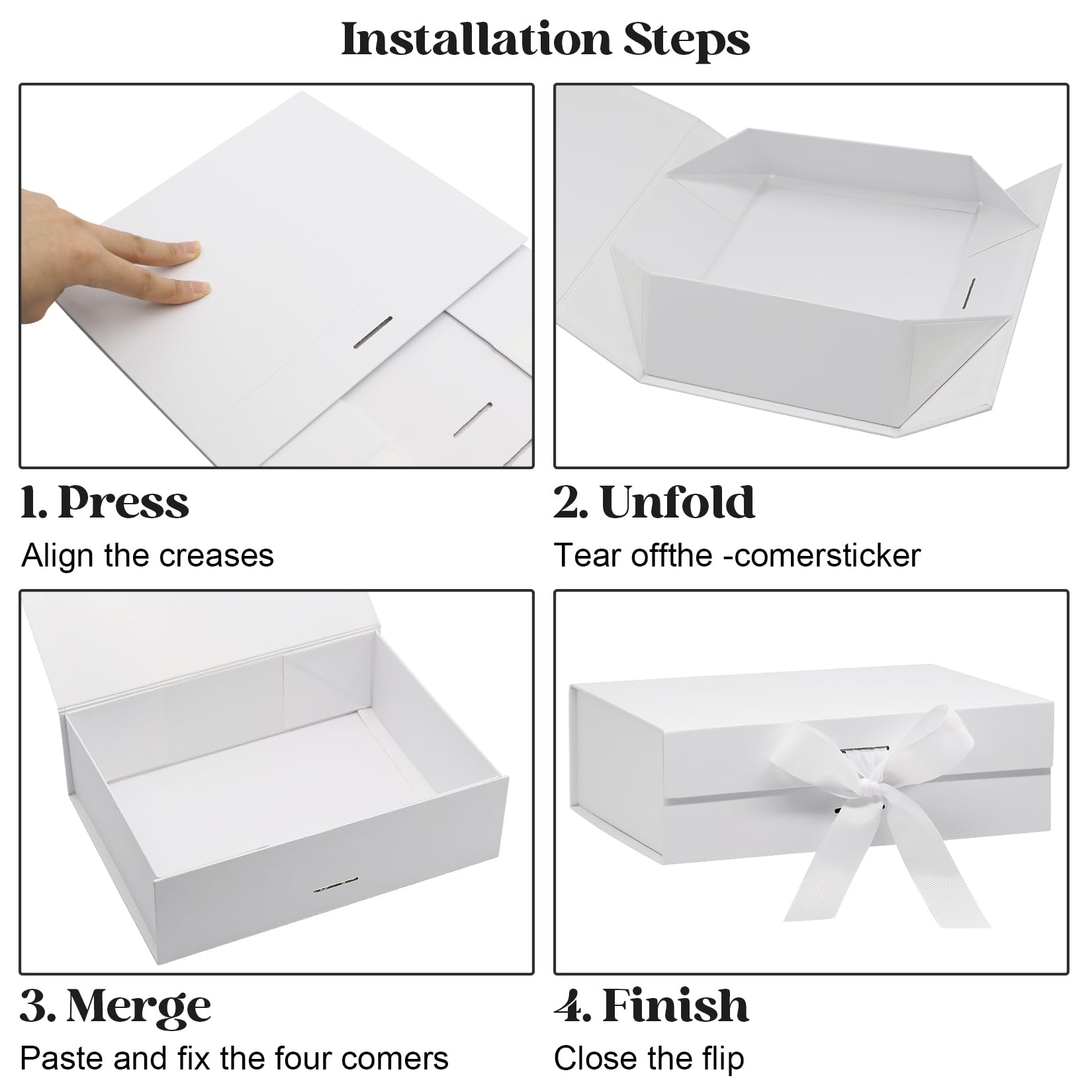 Installation Steps

1. Press

Align the creases

2. Unfold

Tear offthe -comersticker

3. Merge

Paste and fix the four comers

4. Finish

Close the flip