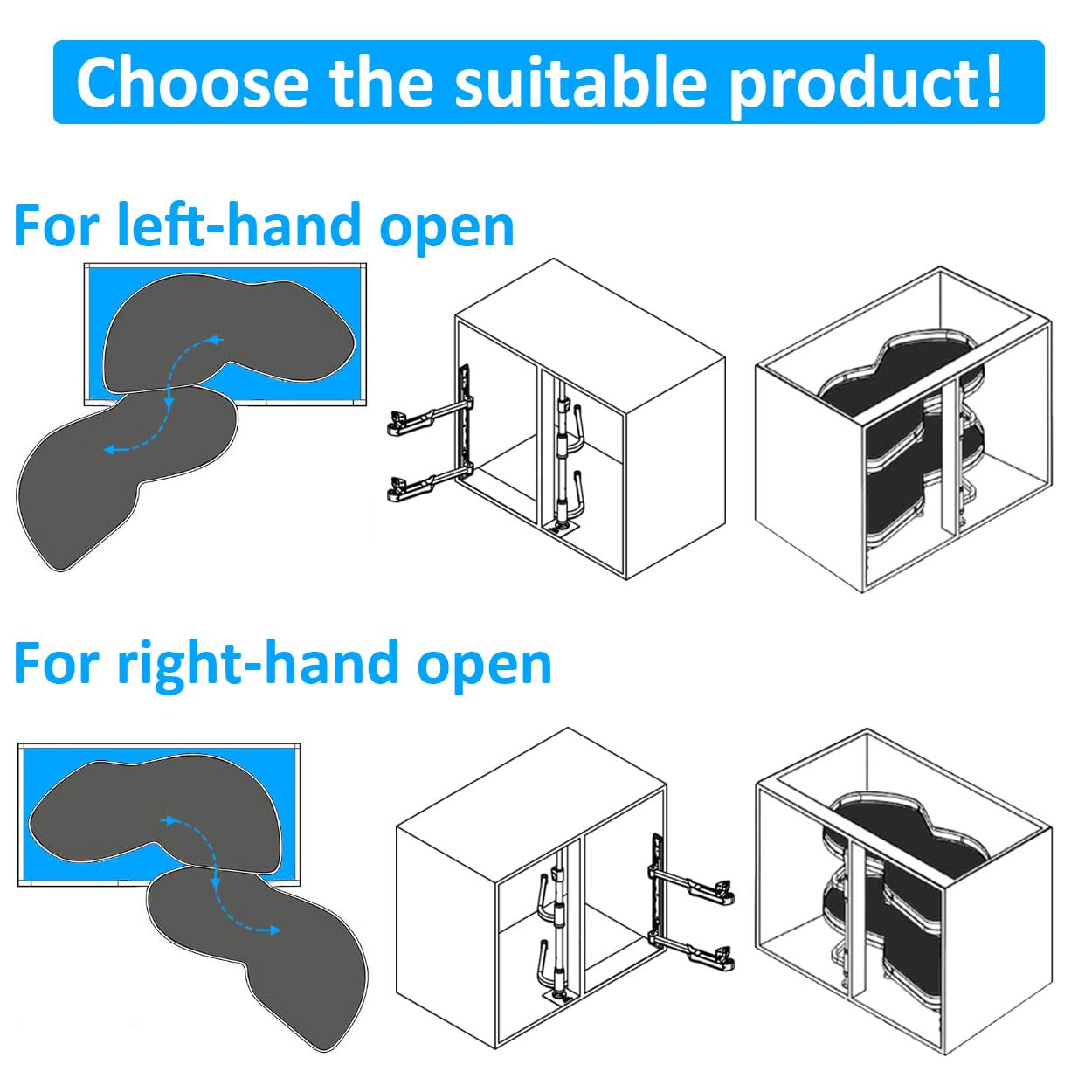 Choose the suitable product!

For left-hand open

For right-hand open