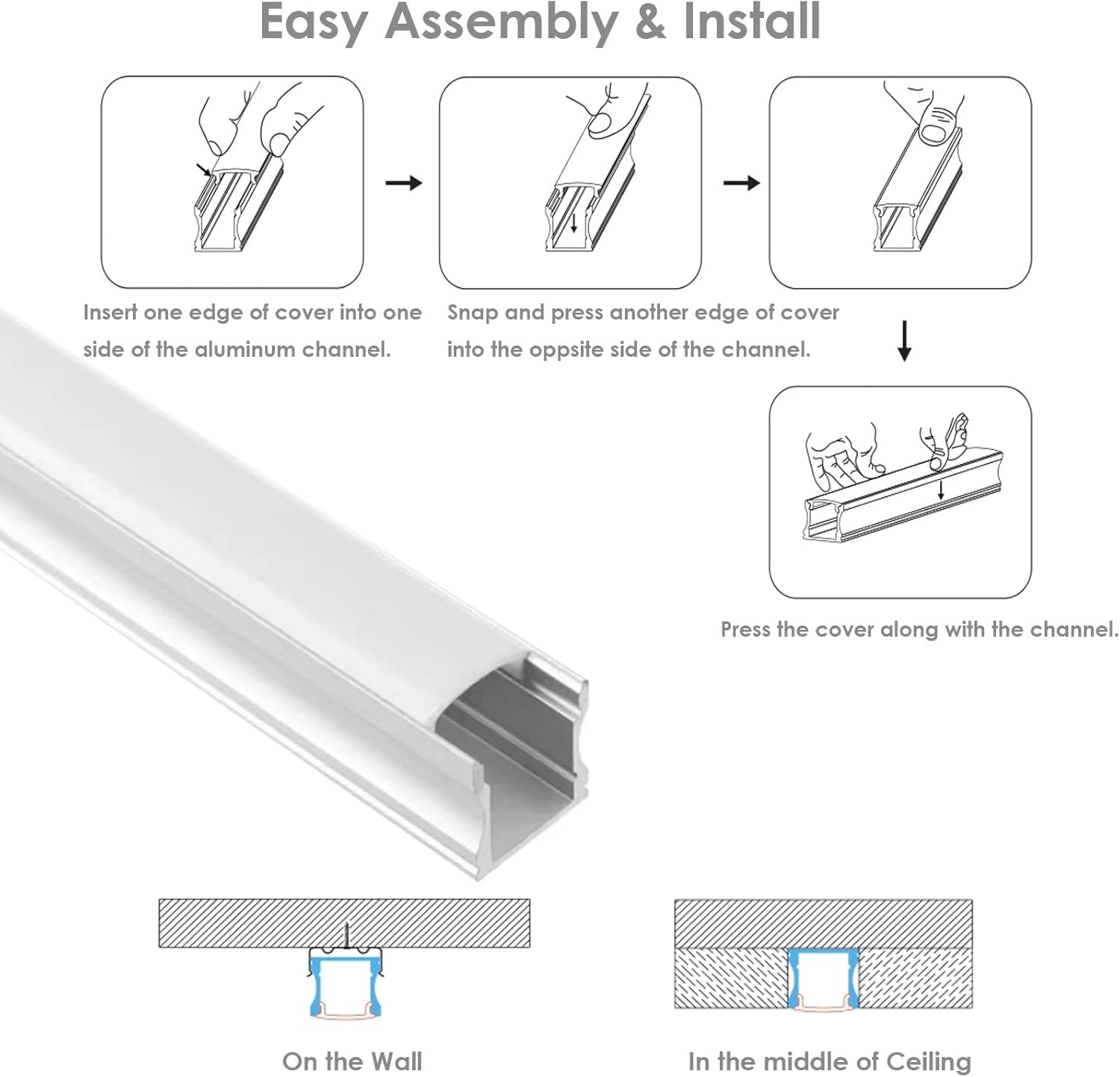 Easy Assembly & Install

Insert one edge of cover into one side of the aluminum channel.

Snap and press another edge of cover into the oppsite side of the channel.

Press the cover along with the channel.

On the Wall

In the middle of Ceiling