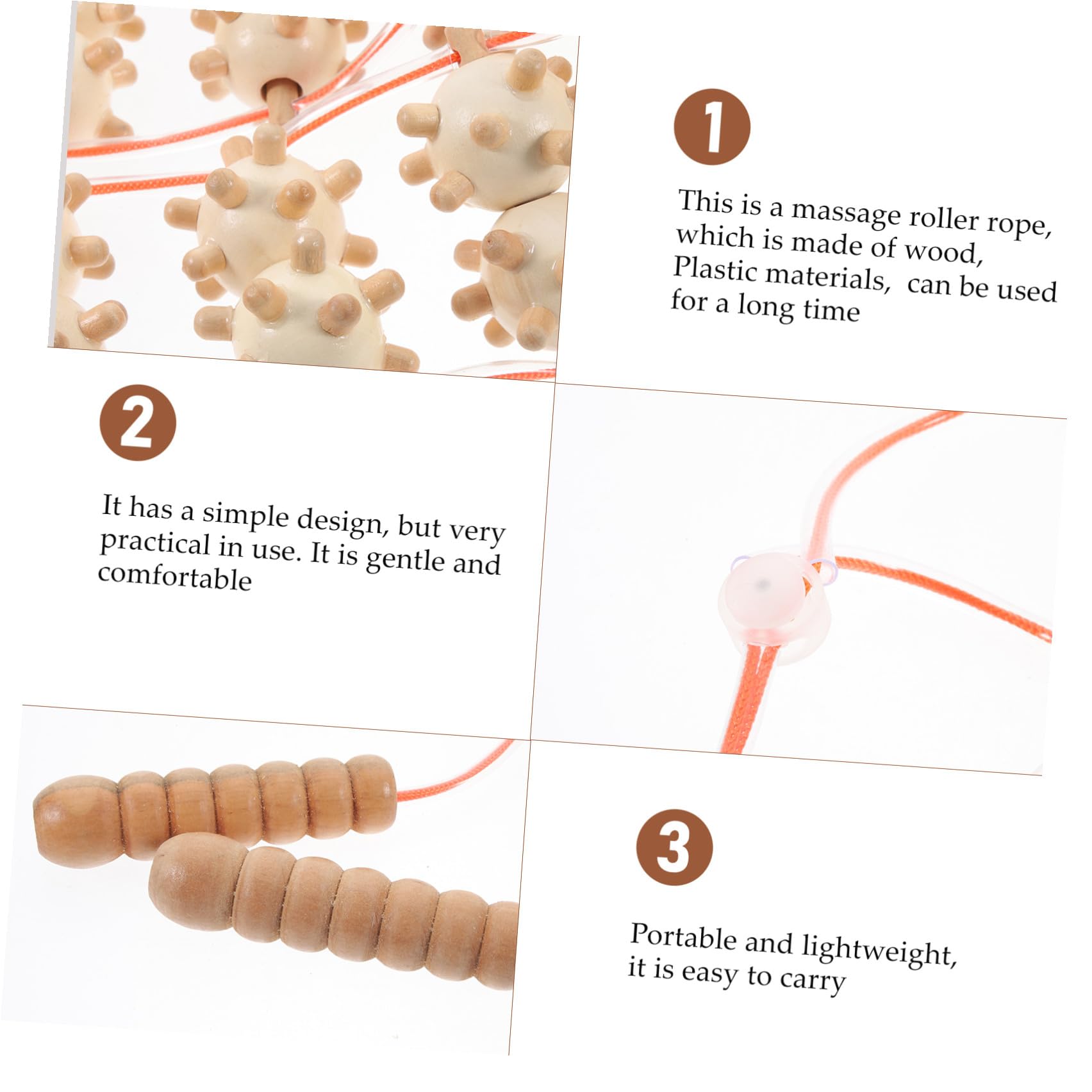 1

This is a massage roller rope, which is made of wood, Plastic materials,  can be used for a long time

2

It has a simple design, but very practical in use. It is gentle and comfortable

3

Portable and lightweight, it is easy to carry