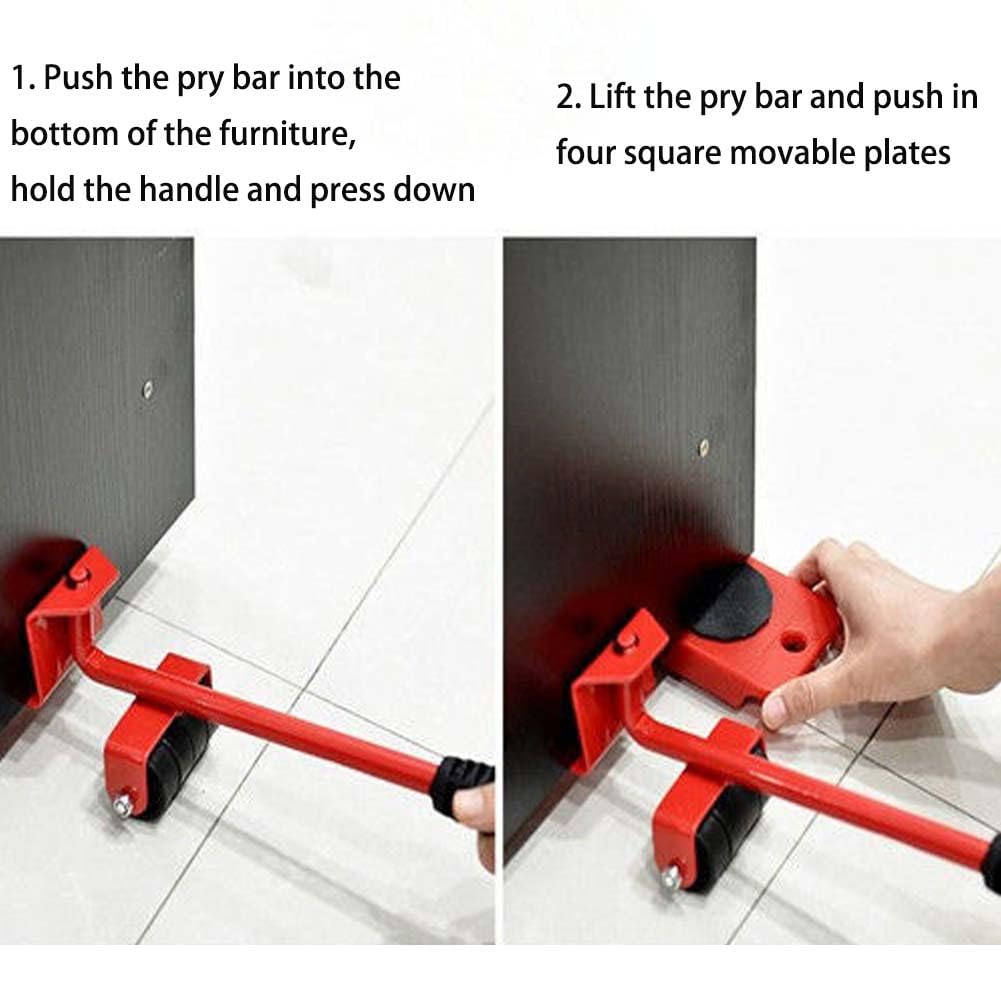 1. Push the pry bar into the bottom of the furniture, hold the handle and press down

2. Lift the pry bar and push in four square movable plates