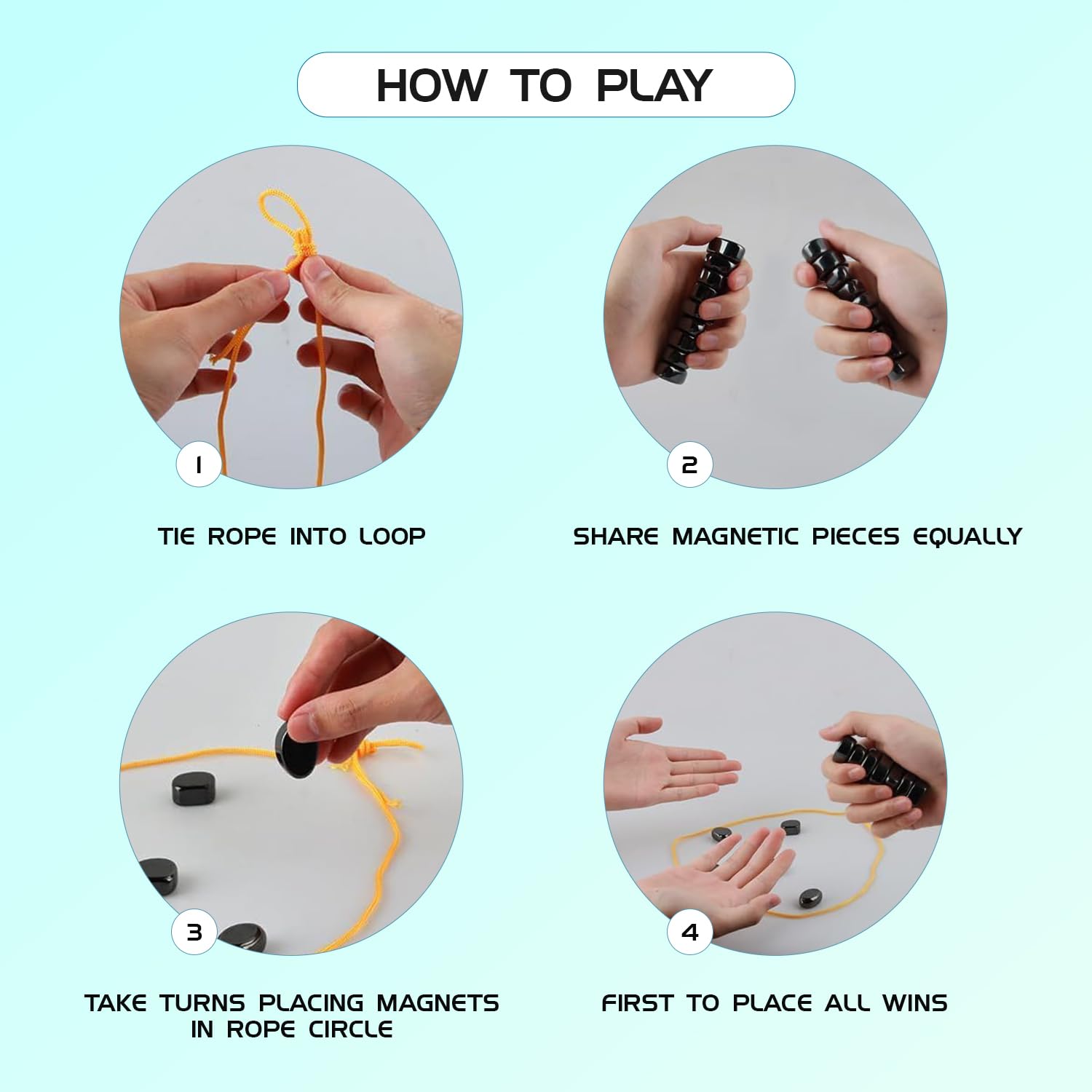 HOW TO PLAY

1

TIE ROPE INTO LOOP

2

SHARE MAGNETIC PIECES EQUALLY

3

TAKE TURNS PLACING MAGNETS IN ROPE CIRCLE

4

FIRST TO PLACE ALL WINS