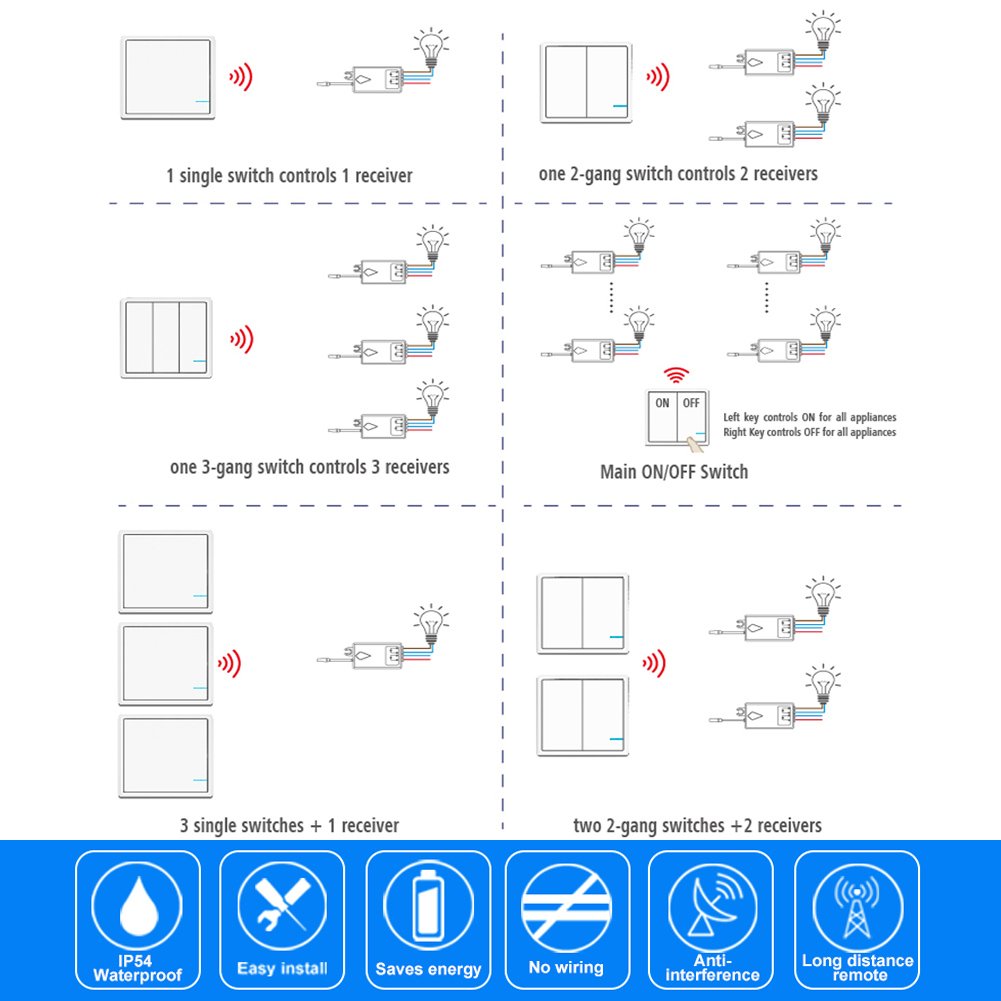 1 single switch controls 1 receiver

one 2-gang switch controls 2 receivers

one 3-gang switch controls 3 receivers

ON OFF

Left key controls ON for all appliances
Right Key controls OFF for all appliances

Main ON/OFF Switch

3 single switches + 1 receiver

two 2-gang switches +2 receivers

IP54 Waterproof

Easy install

Saves energy

No wiring

Anti-interference

Long distance remote