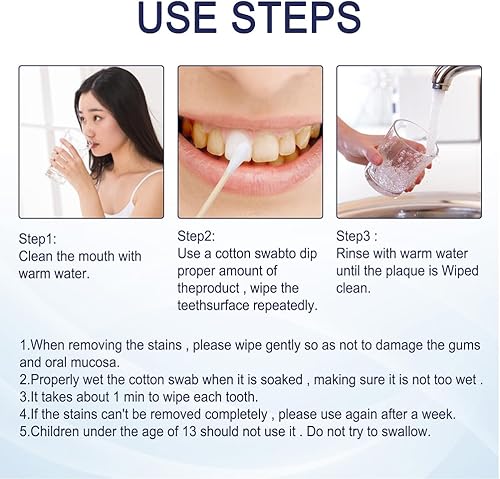 USE STEPS

Step1:
Clean the mouth with warm water.

Step2:
Use a cotton swabto dip proper amount of theproduct , wipe the teethsurface repeatedly.

Step3 :
Rinse with warm water until the plaque is Wiped clean.

1.When removing the stains , please wipe gently so as not to damage the gums and oral mucosa.
2.Properly wet the cotton swab when it is soaked , making sure it is not too wet .
3.It takes about 1 min to wipe each tooth.
4.If the stains can't be removed completely , please use again after a week.
5.Children under the age of 13 should not use it . Do not try to swallow.