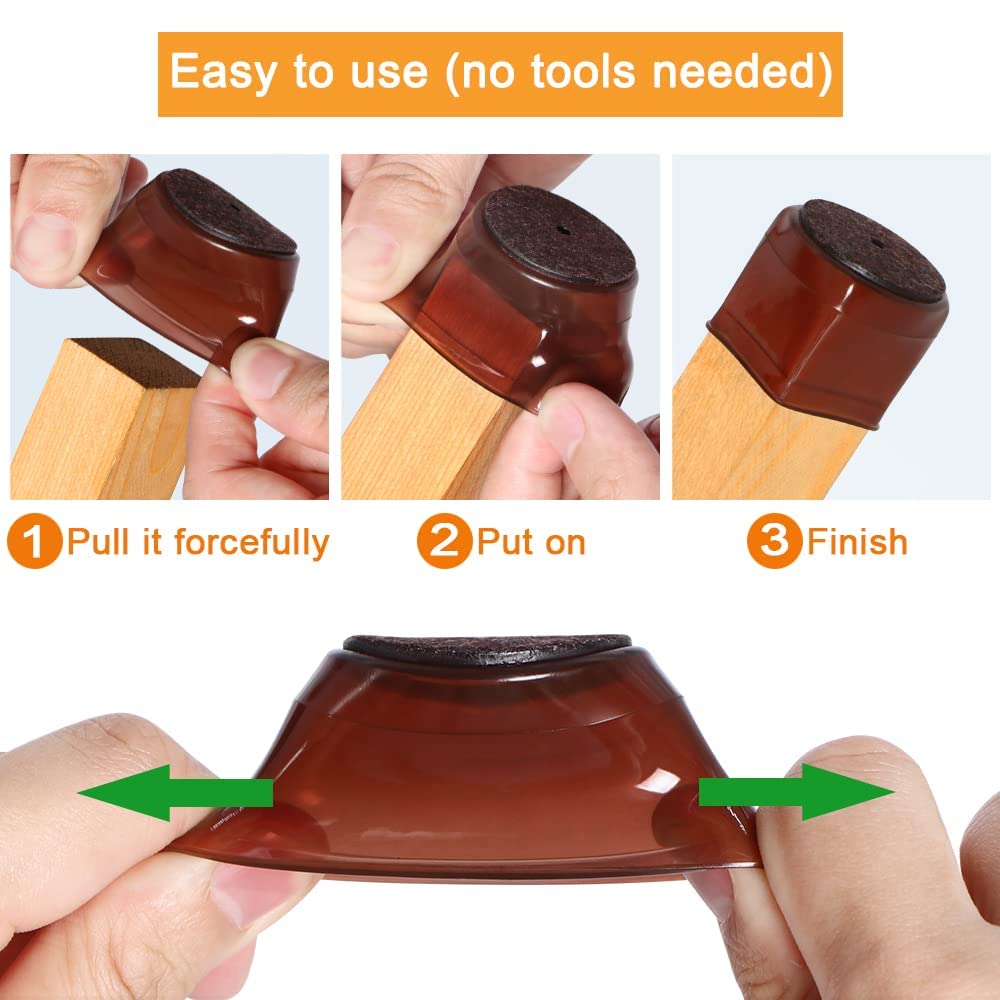 Easy to use (no tools needed)

1 Pull it forcefully

2 Put on

3 Finish