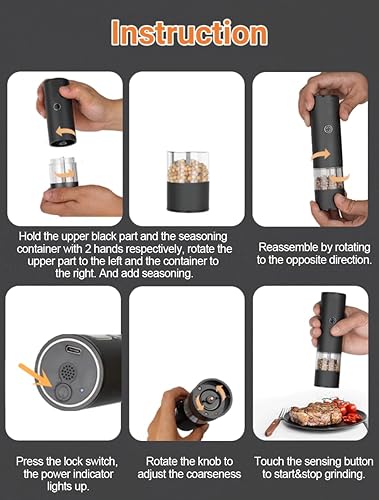 Instruction

Hold the upper black part and the seasoning container with 2 hands respectively, rotate the upper part to the left and the container to the right. And add seasoning.

Reassemble by rotating to the opposite direction.

Press the lock switch, the power indicator lights up.

Rotate the knob to adjust the coarseness

Touch the sensing button to start&stop grinding.