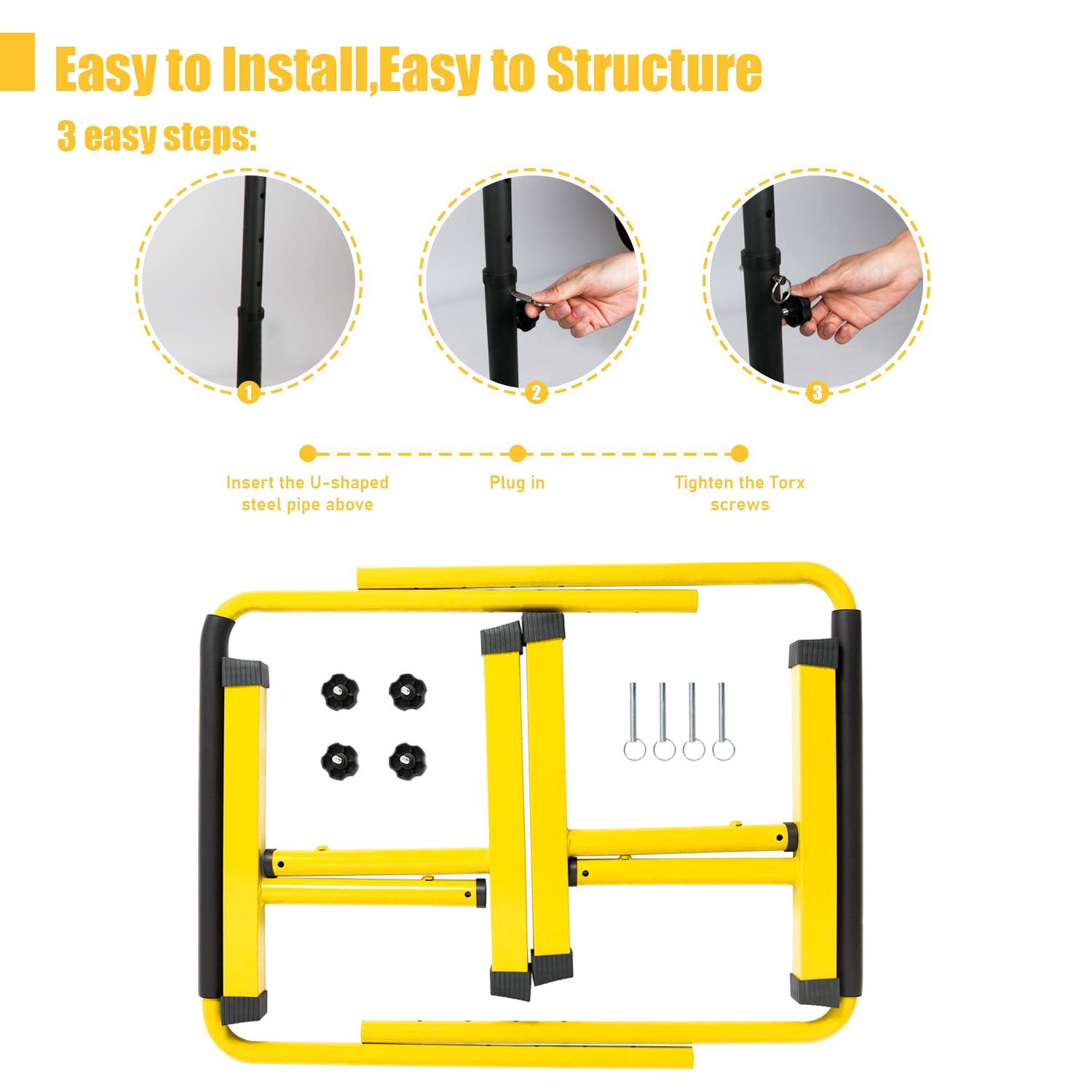 Easy to Install,Easy to Structure

3 easy steps:

1

2

3

Insert the U-shaped steel pipe above

Plug in

Tighten the Torx screws