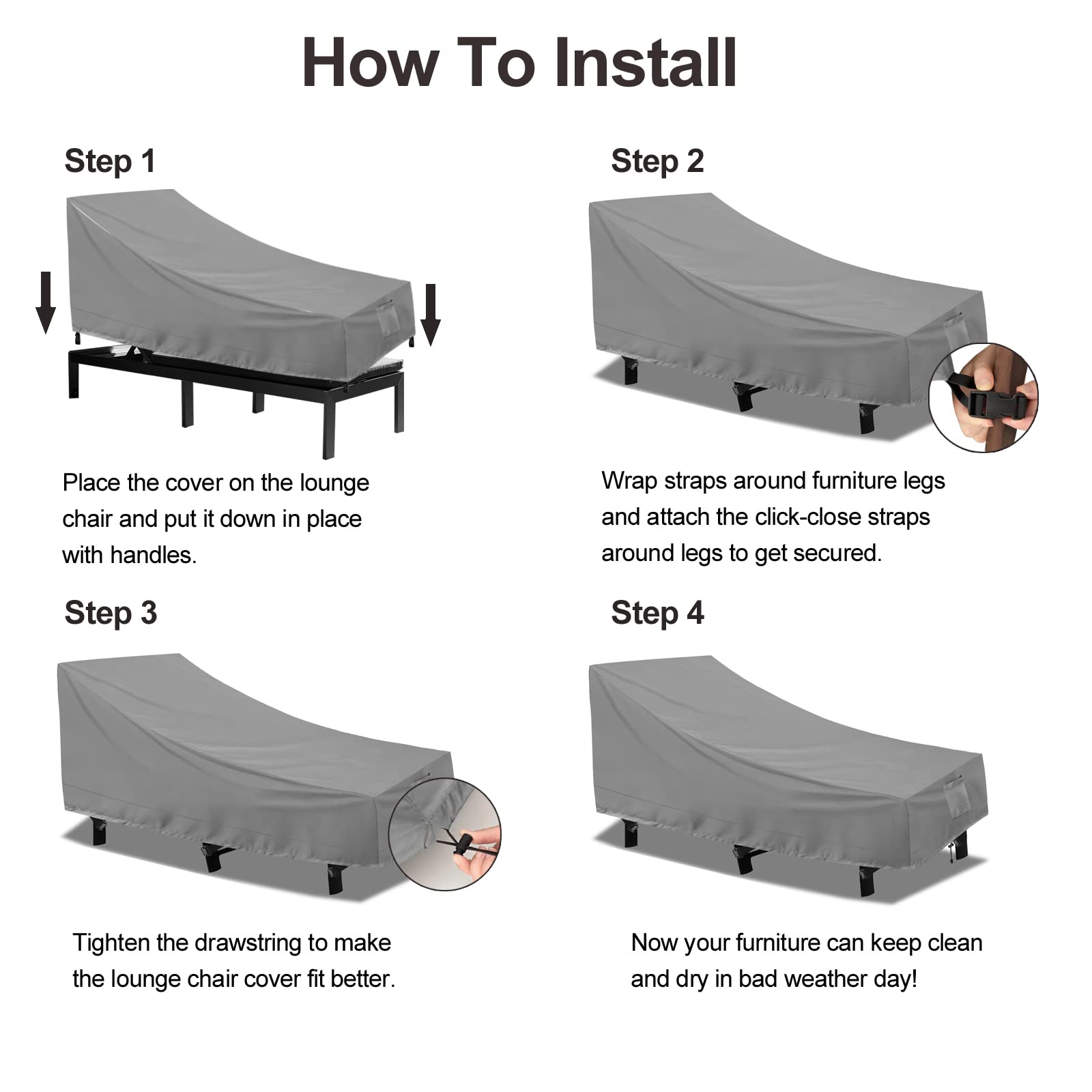 How To Install

Step 1

Place the cover on the lounge chair and put it down in place with handles.

Step 2

Wrap straps around furniture legs and attach the click-close straps around legs to get secured.

Step 3

Tighten the drawstring to make the lounge chair cover fit better.

Step 4

Now your furniture can keep clean and dry in bad weather day!