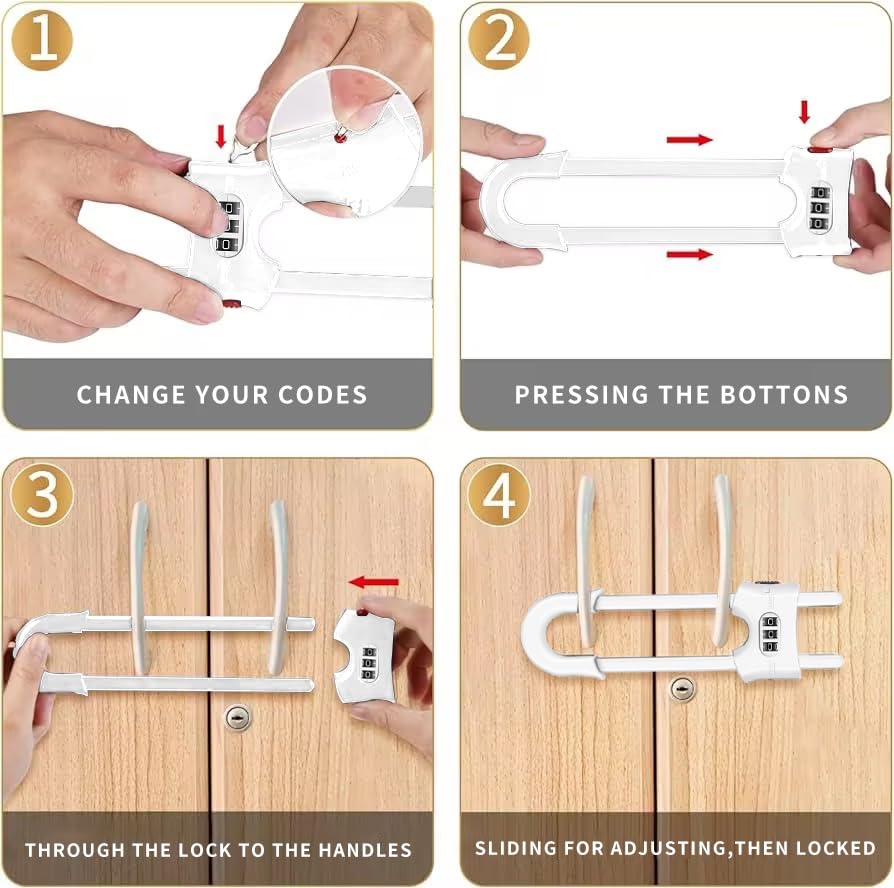 1

CHANGE YOUR CODES

2

PRESSING THE BOTTONS

3

THROUGH THE LOCK TO THE HANDLES

4

SLIDING FOR ADJUSTING,THEN LOCKED