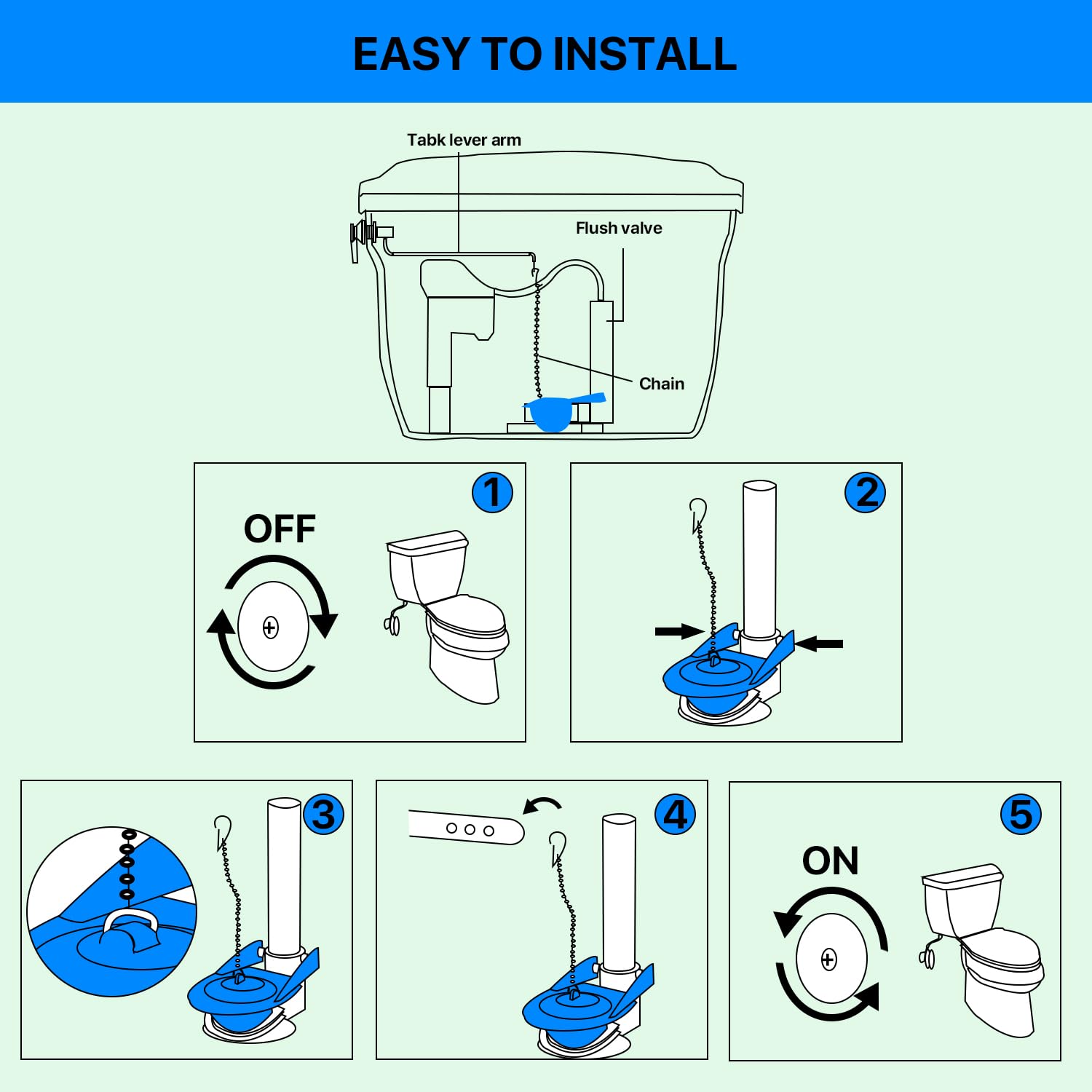 EASY TO INSTALL

Tabk lever arm

Flush valve

Chain

1

OFF

2

3

4

5

ON