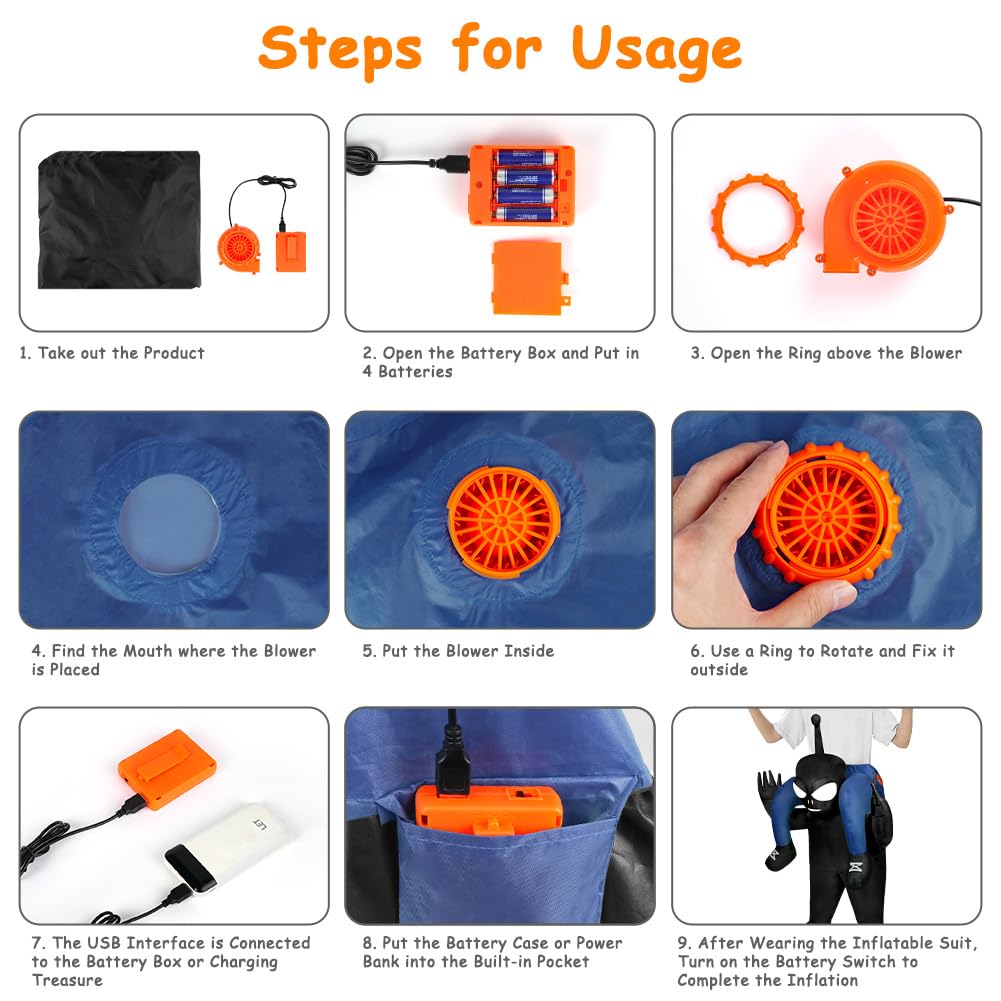 Steps for Usage

1. Take out the Product

2. Open the Battery Box and Put in 4 Batteries

3. Open the Ring above the Blower

4. Find the Mouth where the Blower is Placed

5. Put the Blower Inside

6. Use a Ring to Rotate and Fix it outside

7. The USB Interface is Connected to the Battery Box or Charging Treasure

8. Put the Battery Case or Power Bank into the Built-in Pocket

9. After Wearing the Inflatable Suit, Turn on the Battery Switch to Complete the Inflation