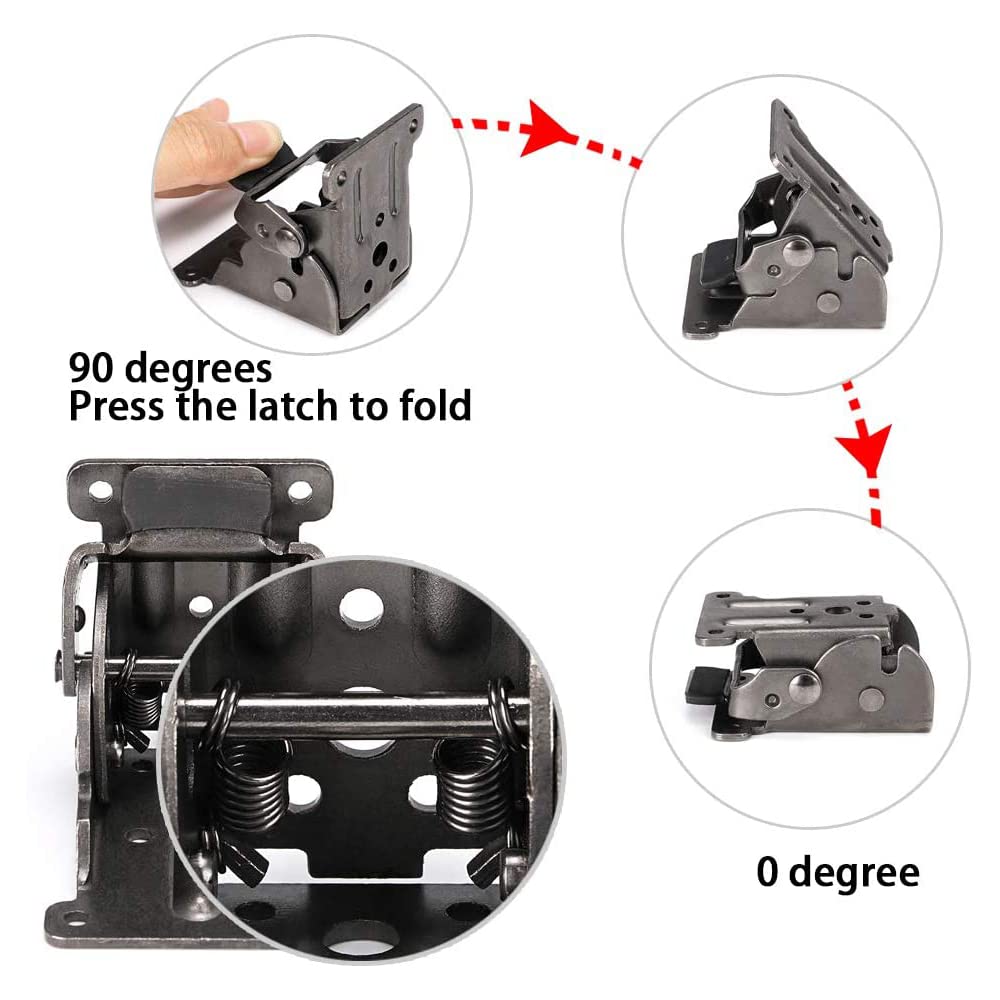 90 degrees
Press the latch to fold

0 degree