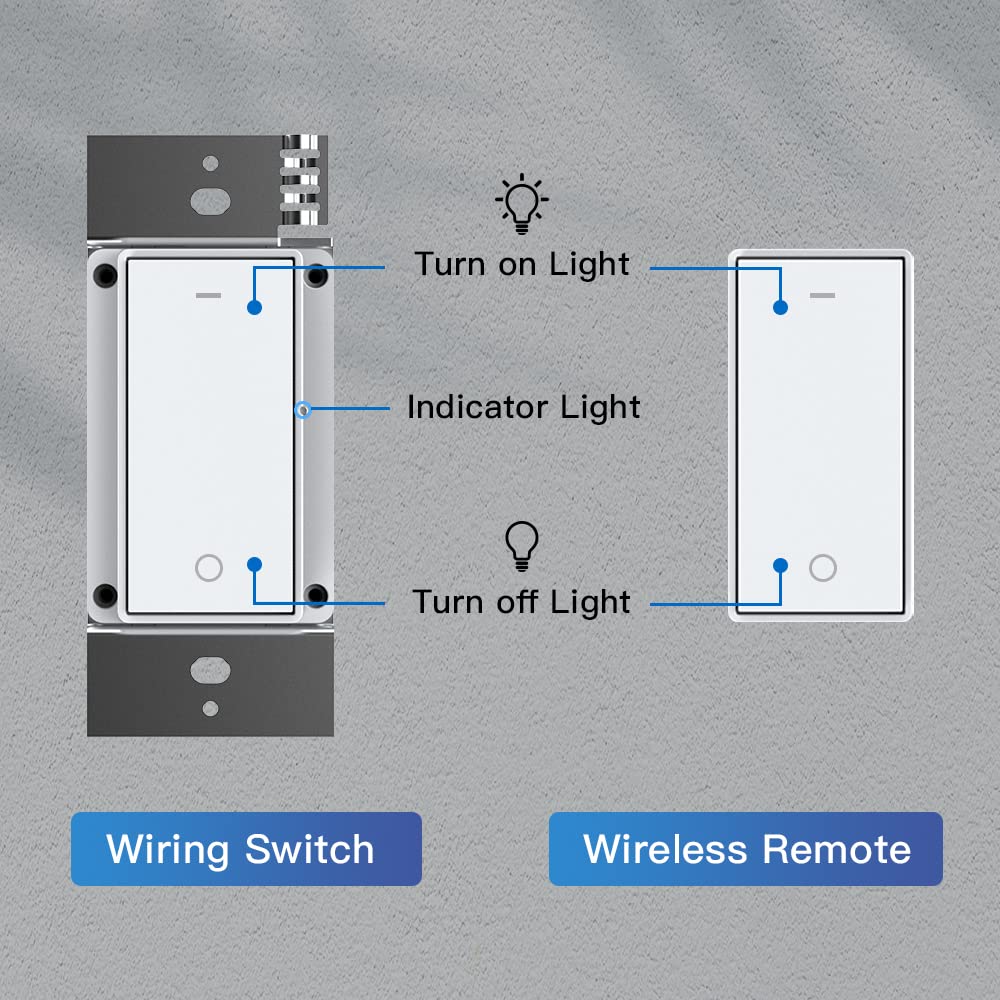 Turn on Light

Indicator Light

Turn off Light

Wiring Switch

Wireless Remote