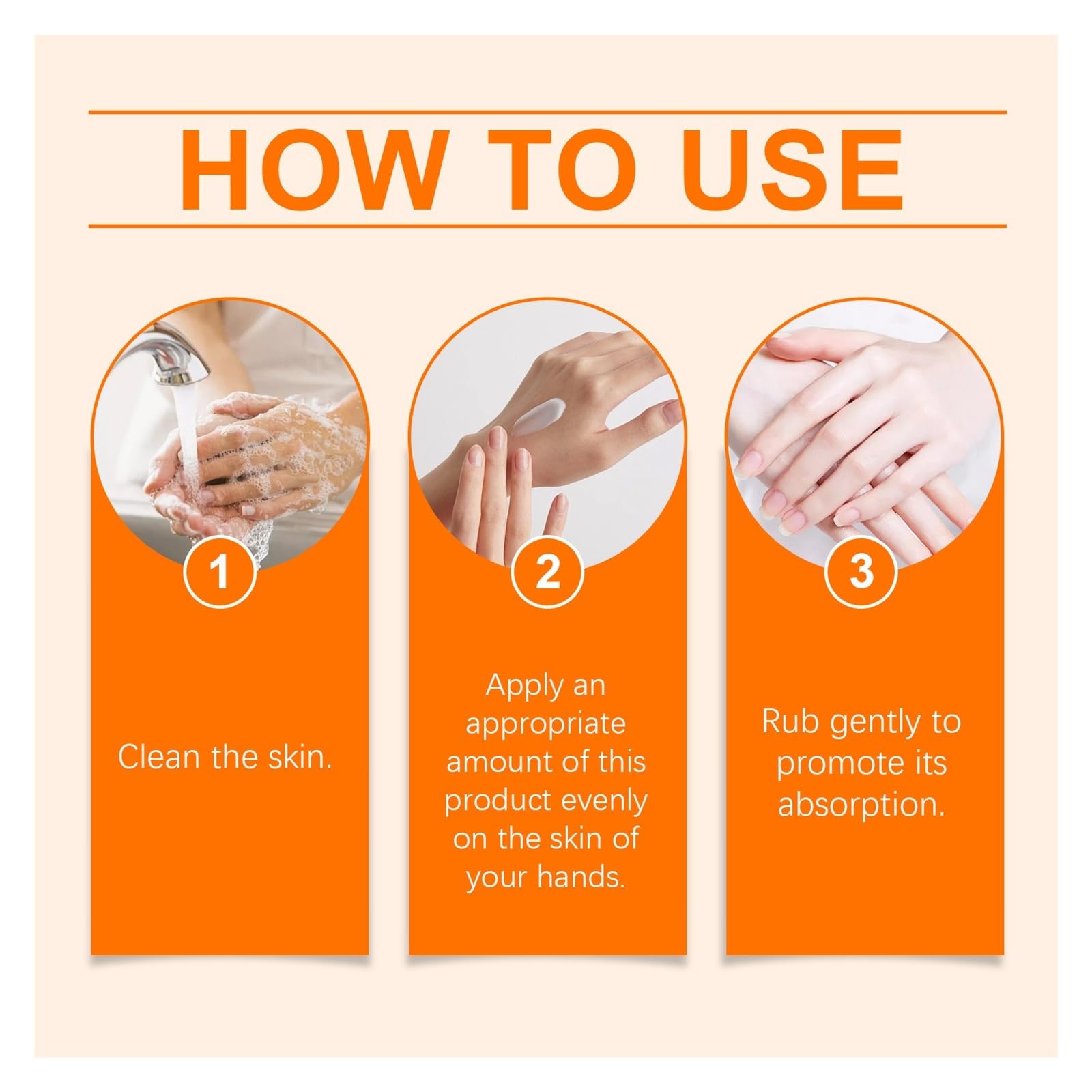 HOW TO USE

1

Clean the skin.

2

Apply an appropriate amount of this product evenly on the skin of your hands.

3

Rub gently to promote its absorption.