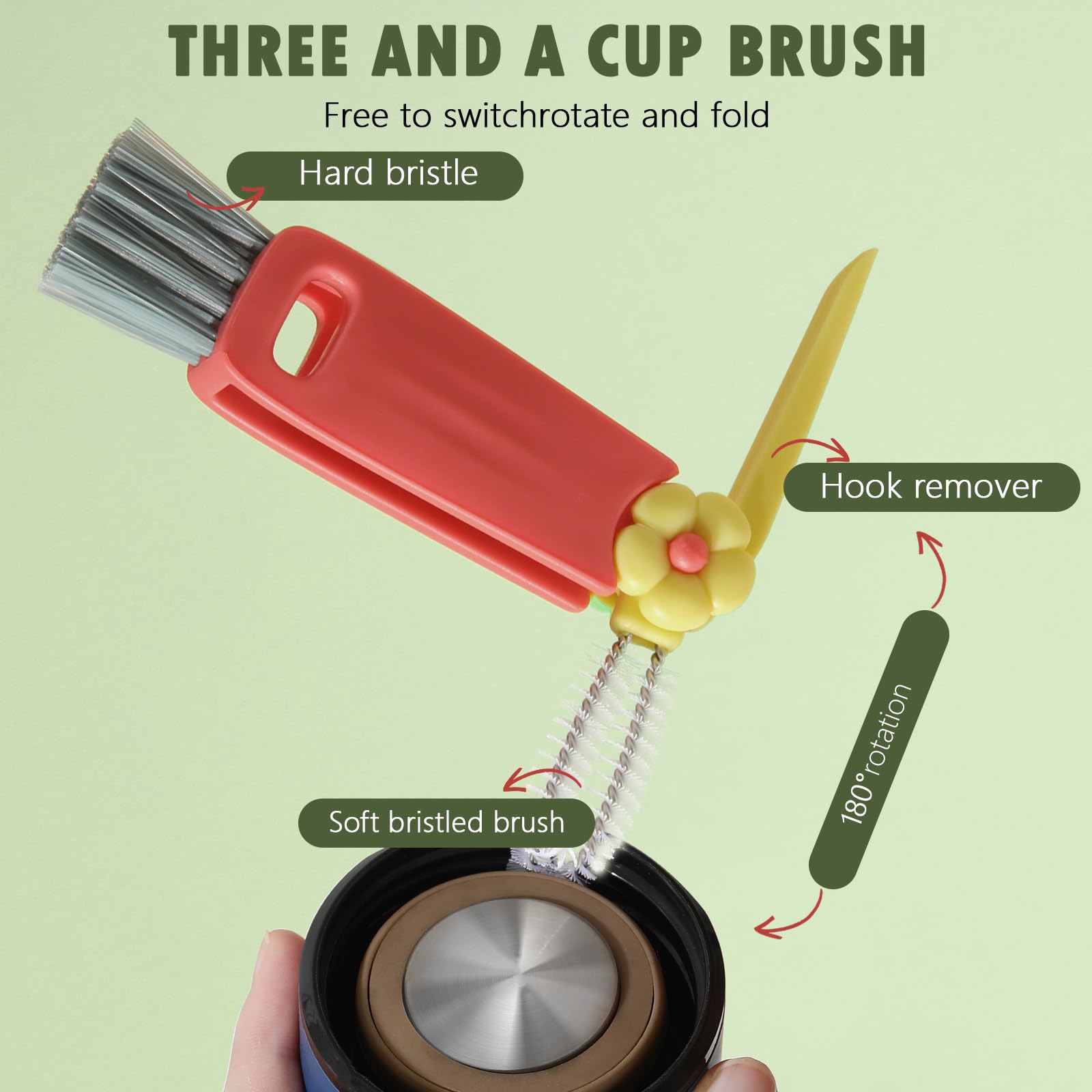 THREE AND A CUP BRUSH

Free to switchrotate and fold

Hard bristle

Hook remover

180°rotation

Soft bristled brush