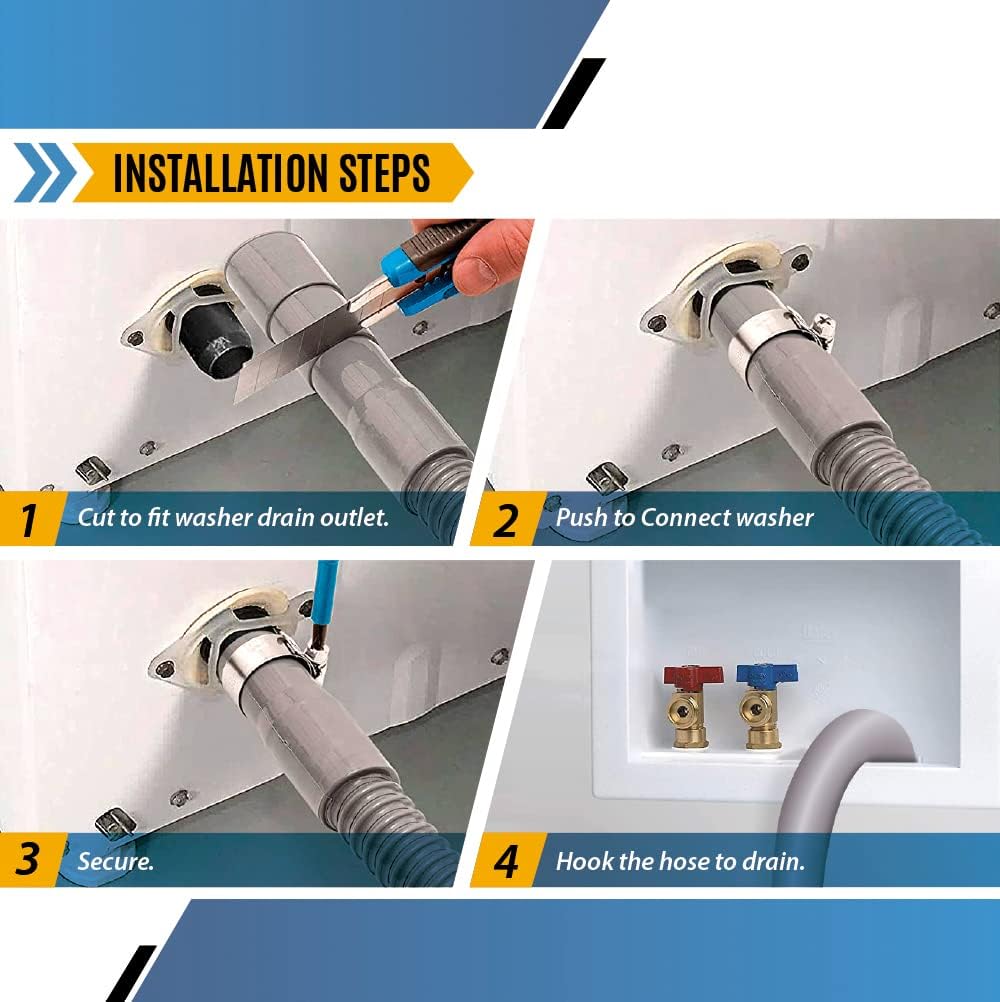 INSTALLATION STEPS

1 Cut to fit washer drain outlet.

2 Push to Connect washer

3 Secure.

4 Hook the hose to drain.