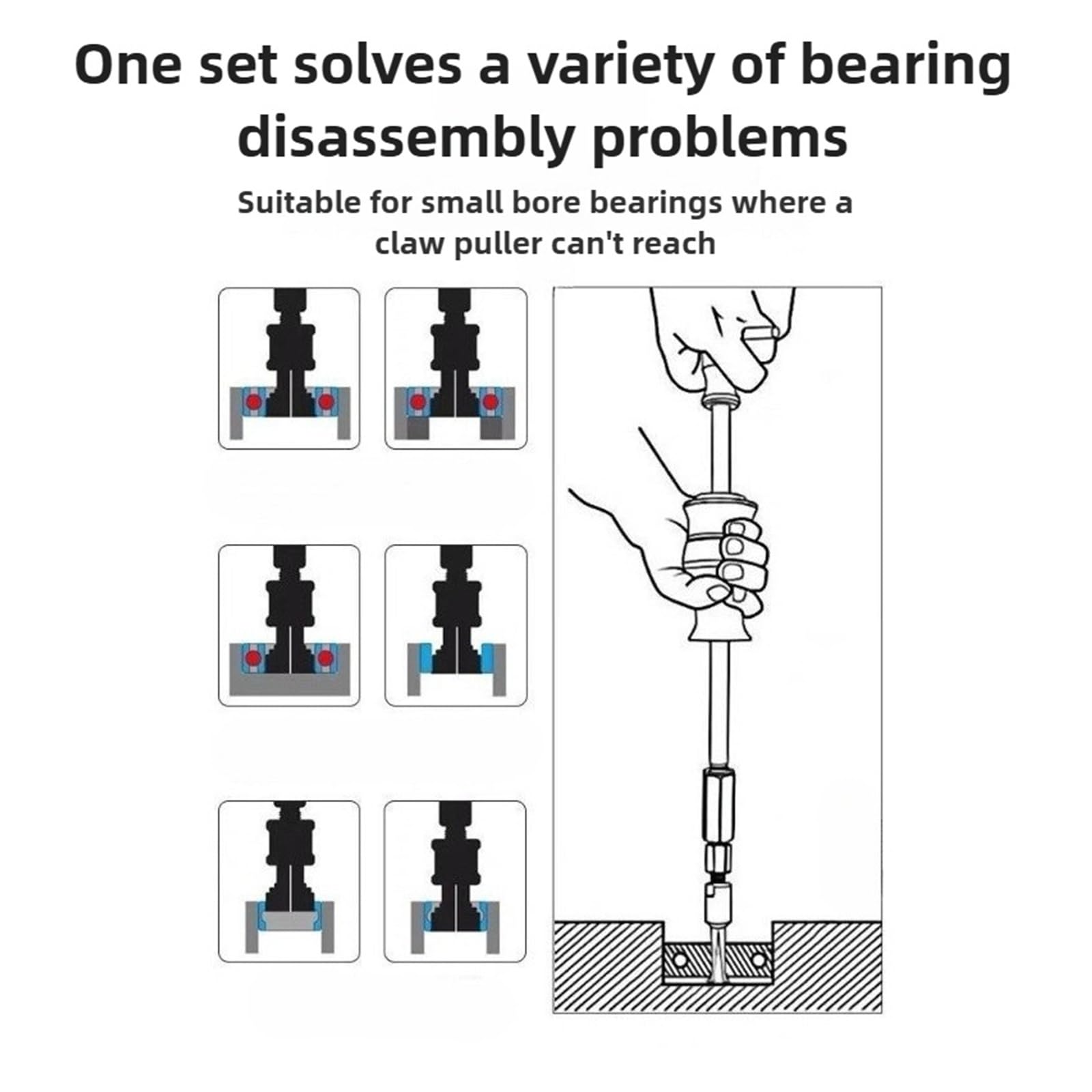 One set solves a variety of bearing disassembly problems

Suitable for small bore bearings where a claw puller can't reach