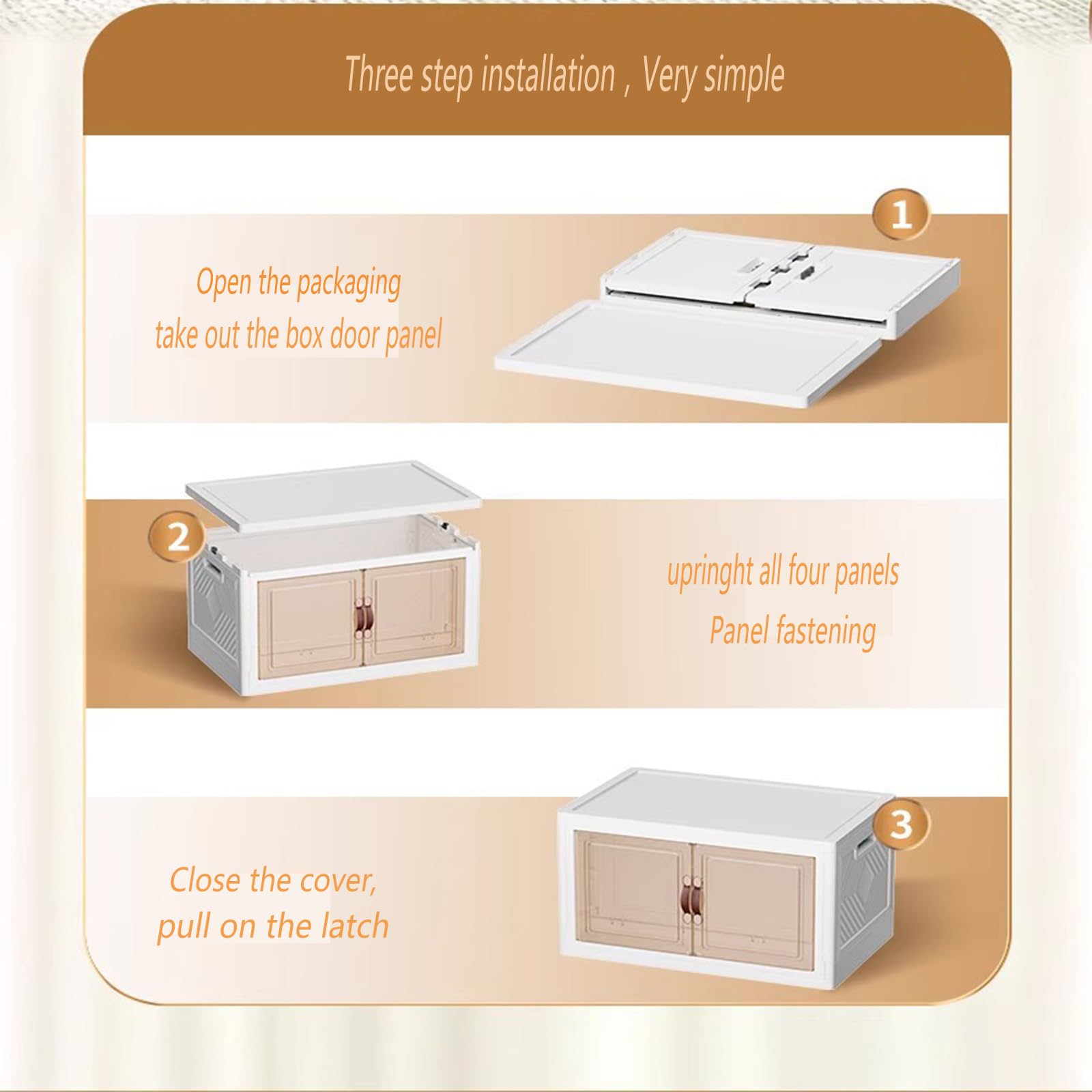 Three step installation , Very simple

1

Open the packaging
take out the box door panel

2

upringht all four panels
Panel fastening

3

Close the cover,
pull on the latch