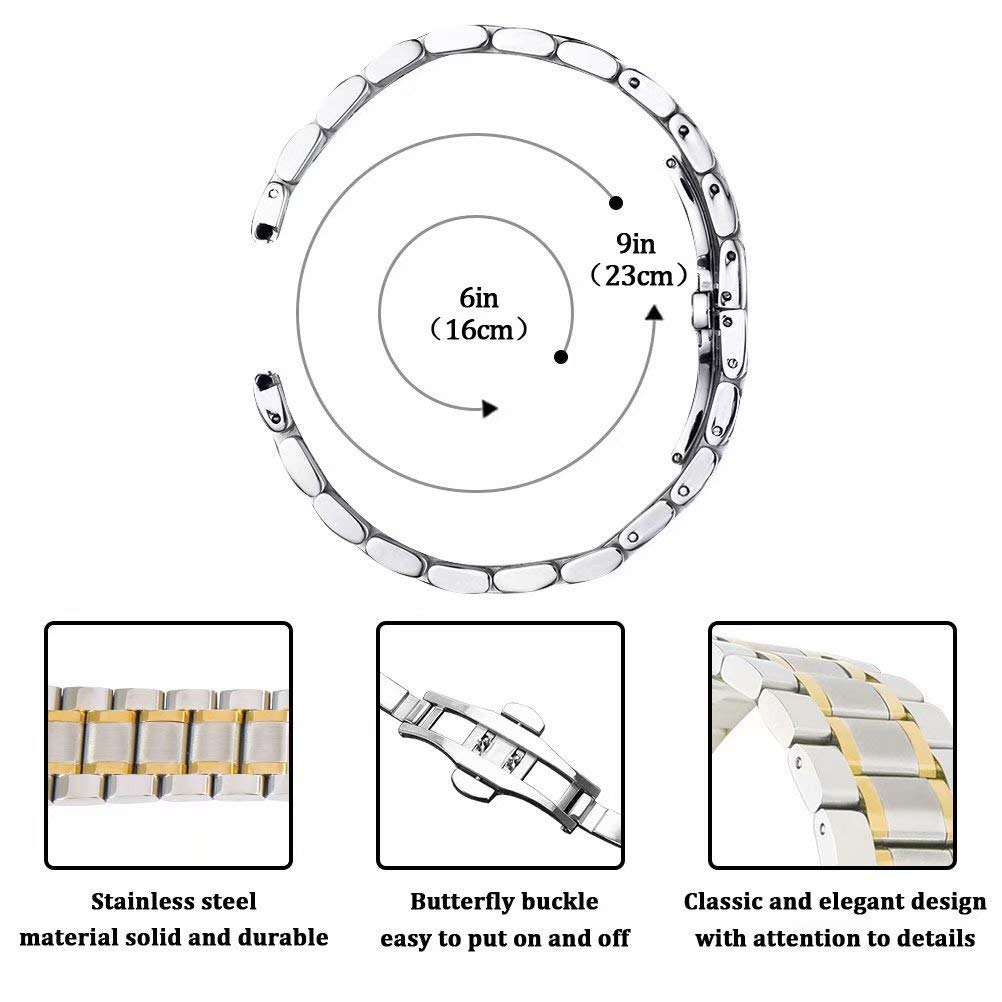 9in
（23cm）

6in
（16cm）

Stainless steel
material solid and durable

Butterfly buckle
easy to put on and off

Classic and elegant design
with attention to details