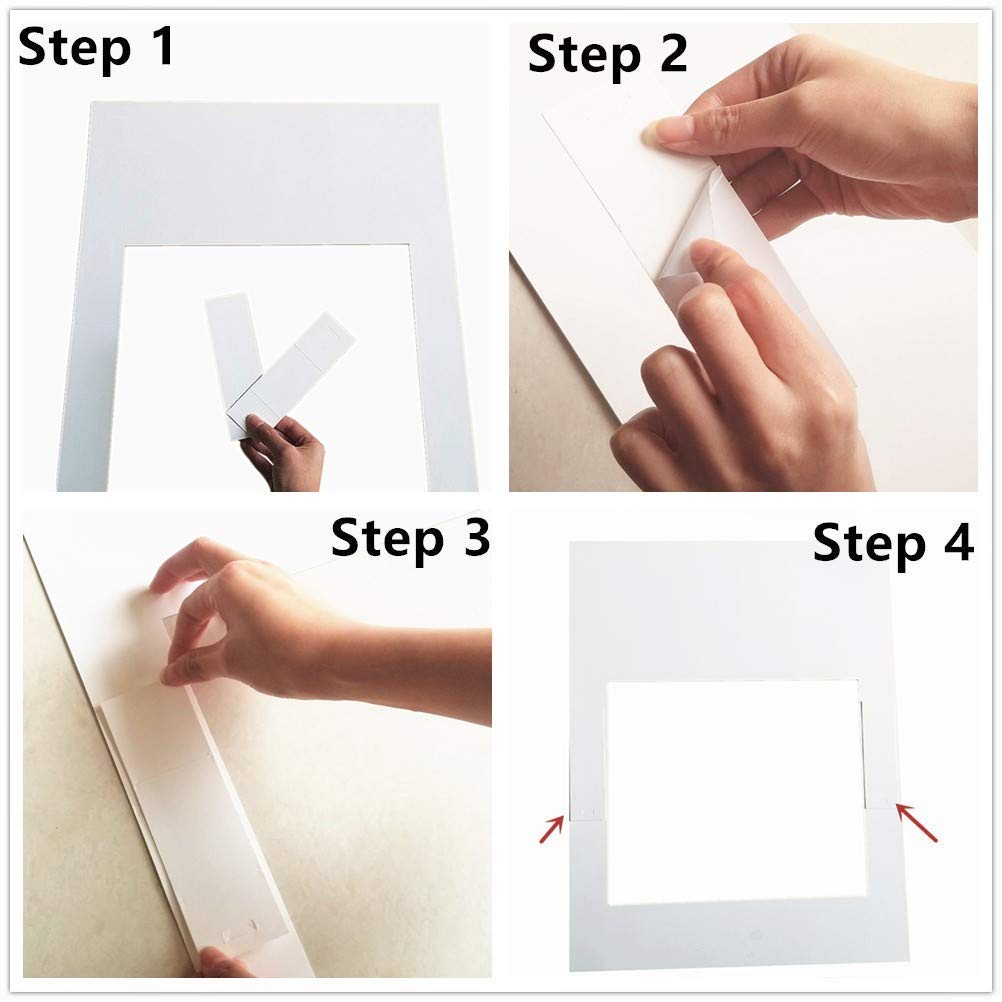 Step 1

Step 2

Step 3

Step 4