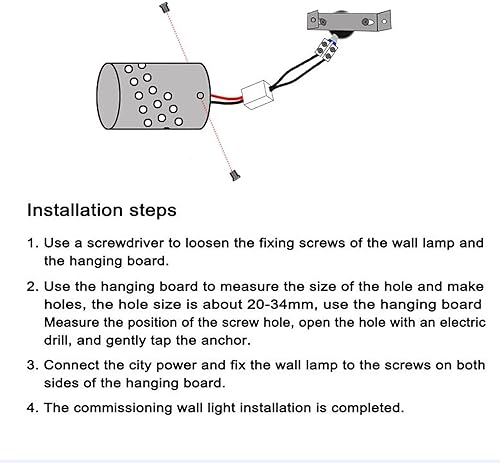 Installation steps

1. Use a screwdriver to loosen the fixing screws of the wall lamp and the hanging board.

2. Use the hanging board to measure the size of the hole and make holes, the hole size is about 20-34mm, use the hanging board Measure the position of the screw hole, open the hole with an electric drill, and gently tap the anchor.

3. Connect the city power and fix the wall lamp to the screws on both sides of the hanging board.

4. The commissioning wall light installation is completed.