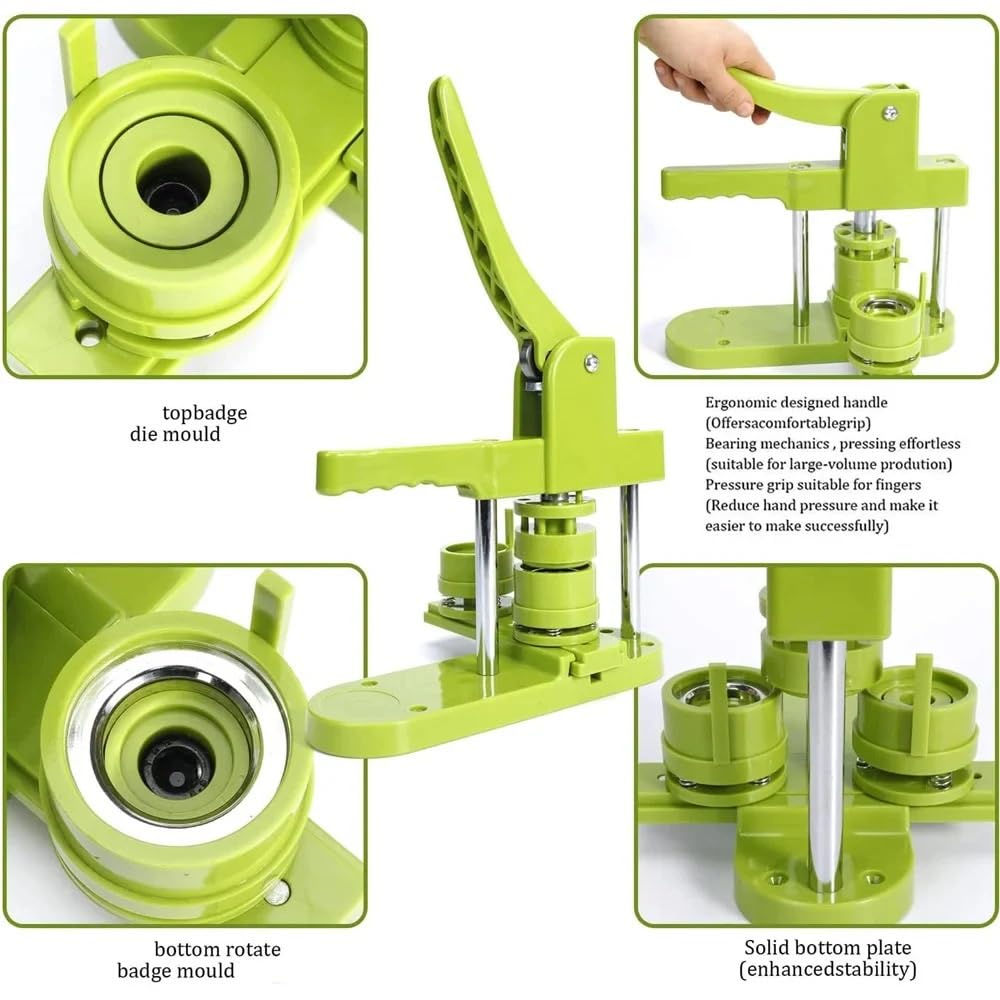 topbadge
die mould

Ergonomic designed handle
(Offersacomfortablegrip)
Bearing mechanics , pressing effortless
(suitable for large-volume prodution)
Pressure grip suitable for fingers
(Reduce hand pressure and make it easier to make successfully)

bottom rotate
badge mould

Solid bottom plate
(enhancedstability)