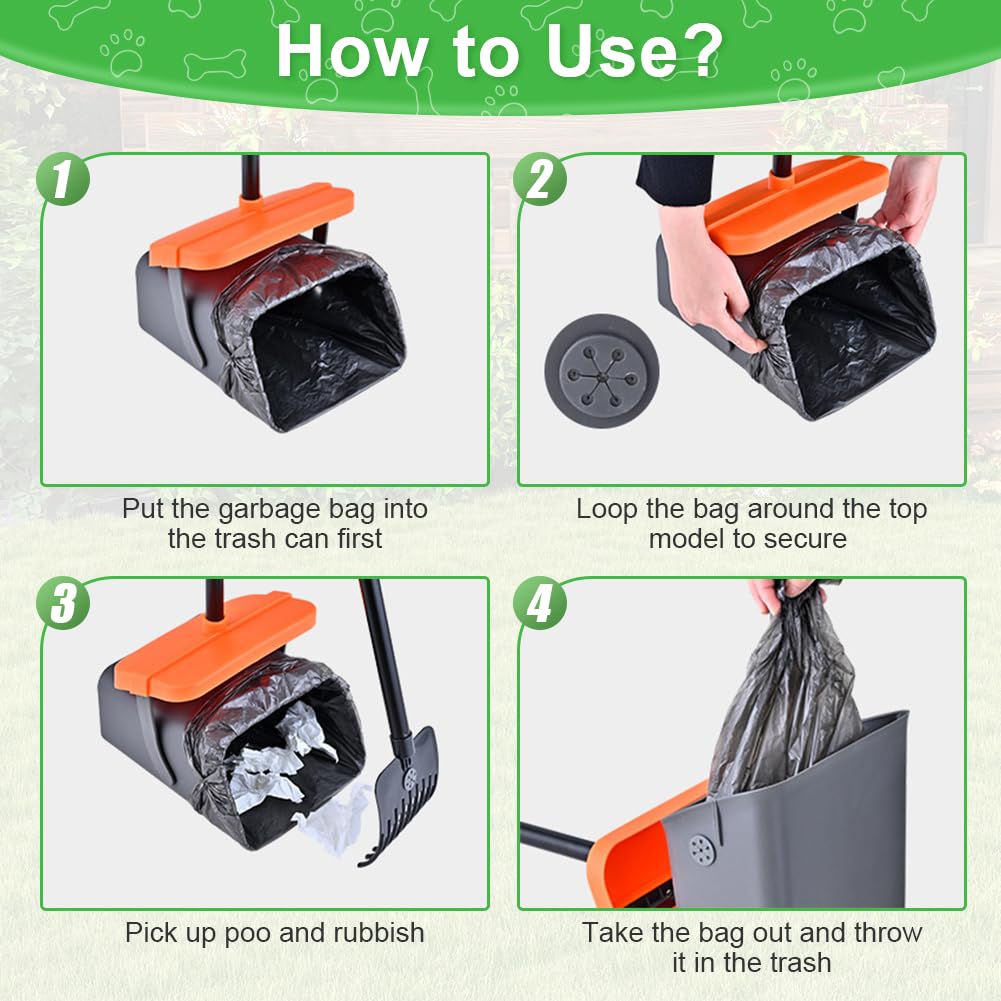 How to Use?

1

Put the garbage bag into the trash can first

2

Loop the bag around the top model to secure

3

Pick up poo and rubbish

4

Take the bag out and throw it in the trash