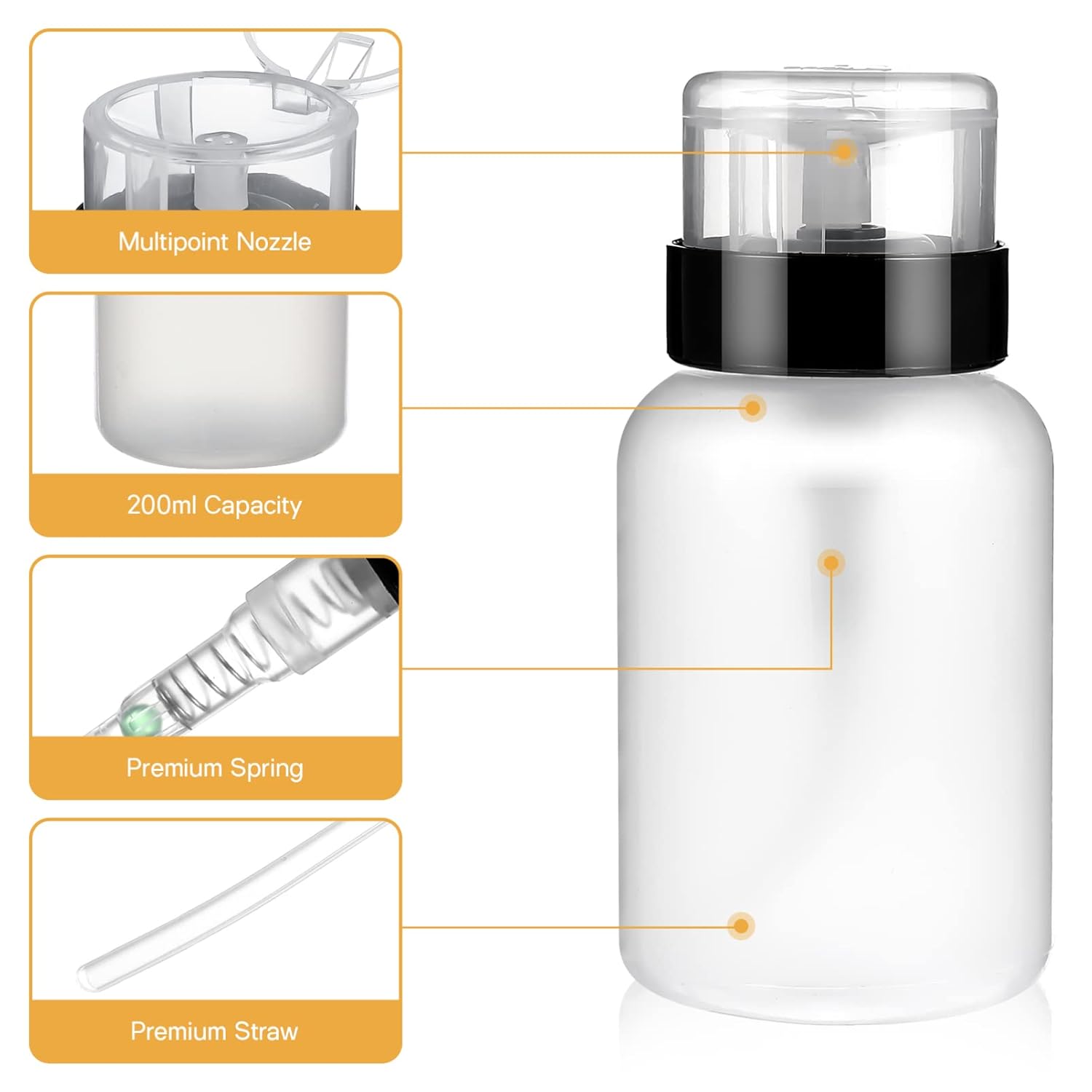 Multipoint Nozzle

200ml Capacity

Premium Spring

Premium Straw