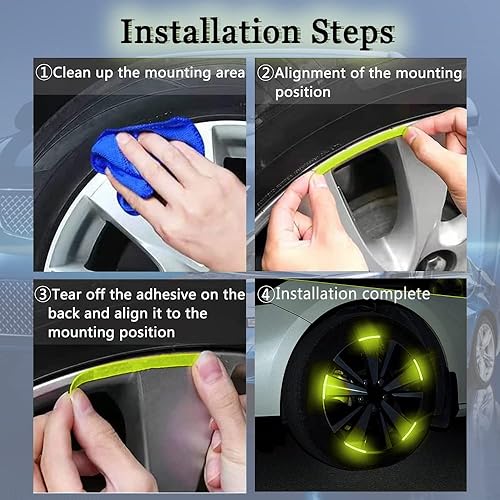 Installation Steps

①Clean up the mounting area

②Alignment of the mounting position

③Tear off the adhesive on the back and align it to the mounting position

④Installation complete