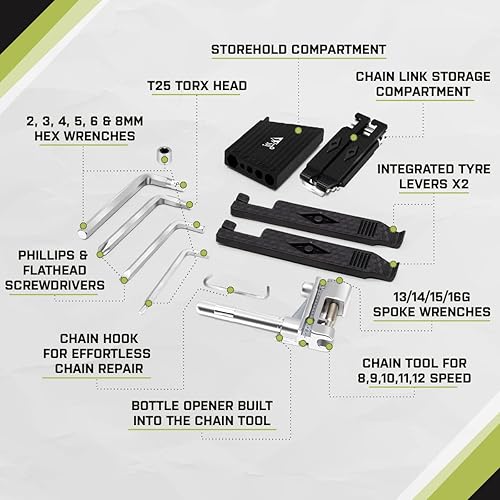 STOREHOLD COMPARTMENT

T25 TORX HEAD

CHAIN LINK STORAGE COMPARTMENT

2, 3, 4, 5, 6 & 8MM HEX WRENCHES

INTEGRATED TYRE LEVERS X2

PHILLIPS & FLATHEAD SCREWDRIVERS

13/14/15/16G SPOKE WRENCHES

CHAIN HOOK FOR EFFORTLESS CHAIN REPAIR

CHAIN TOOL FOR 8,9,10,11,12 SPEED

BOTTLE OPENER BUILT INTO THE CHAIN TOOL