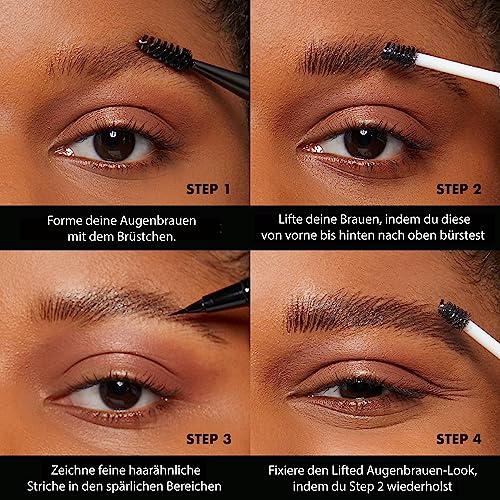 STEP 1

Forme deine Augenbrauen mit dem Brüstchen.

STEP 2

Lifte deine Brauen, indem du diese von vorne bis hinten nach oben bürstest

STEP 3

Zeichne feine haarähnliche Striche in den spärlichen Bereichen

STEP 4

Fixiere den Lifted Augenbrauen-Look, indem du Step 2 wiederholst