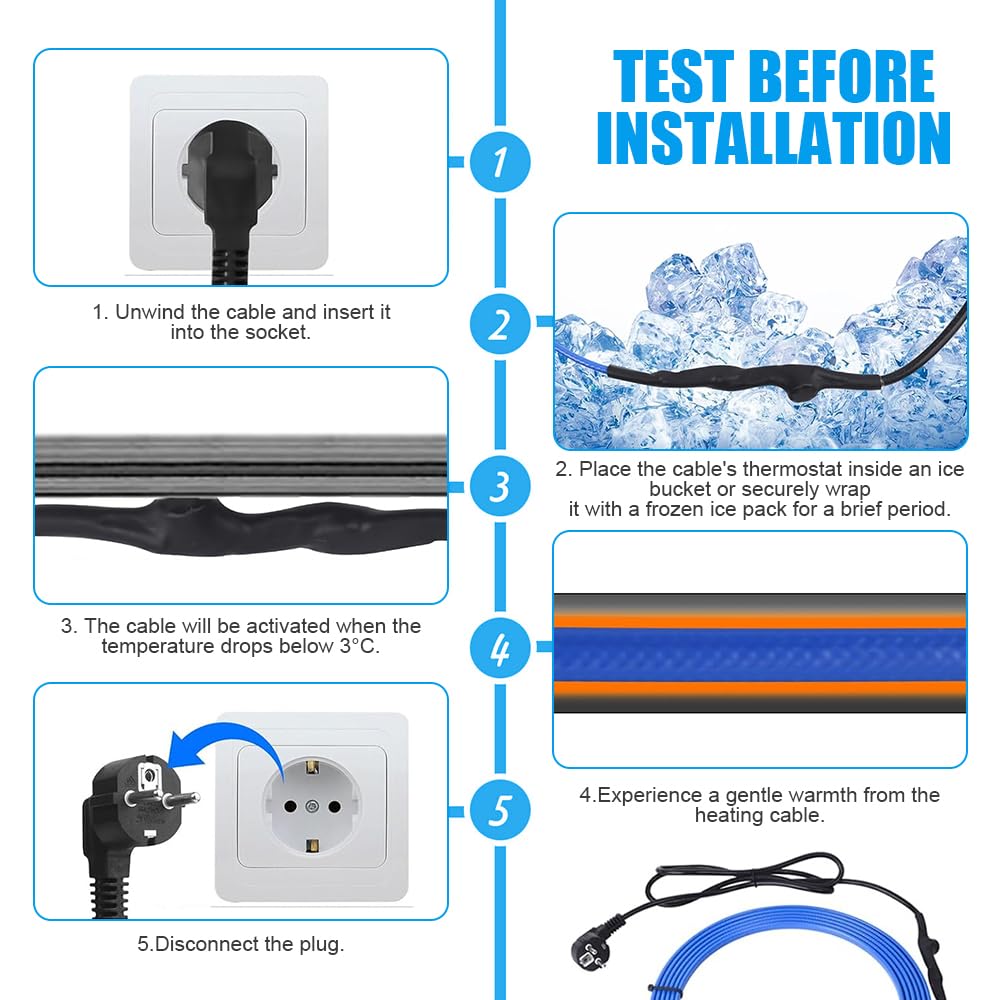 TEST BEFORE INSTALLATION

1

1. Unwind the cable and insert it into the socket.

2

2. Place the cable's thermostat inside an ice bucket or securely wrap it with a frozen ice pack for a brief period.

3

3. The cable will be activated when the temperature drops below 3°C.

4

4.Experience a gentle warmth from the heating cable.

5

5.Disconnect the plug.