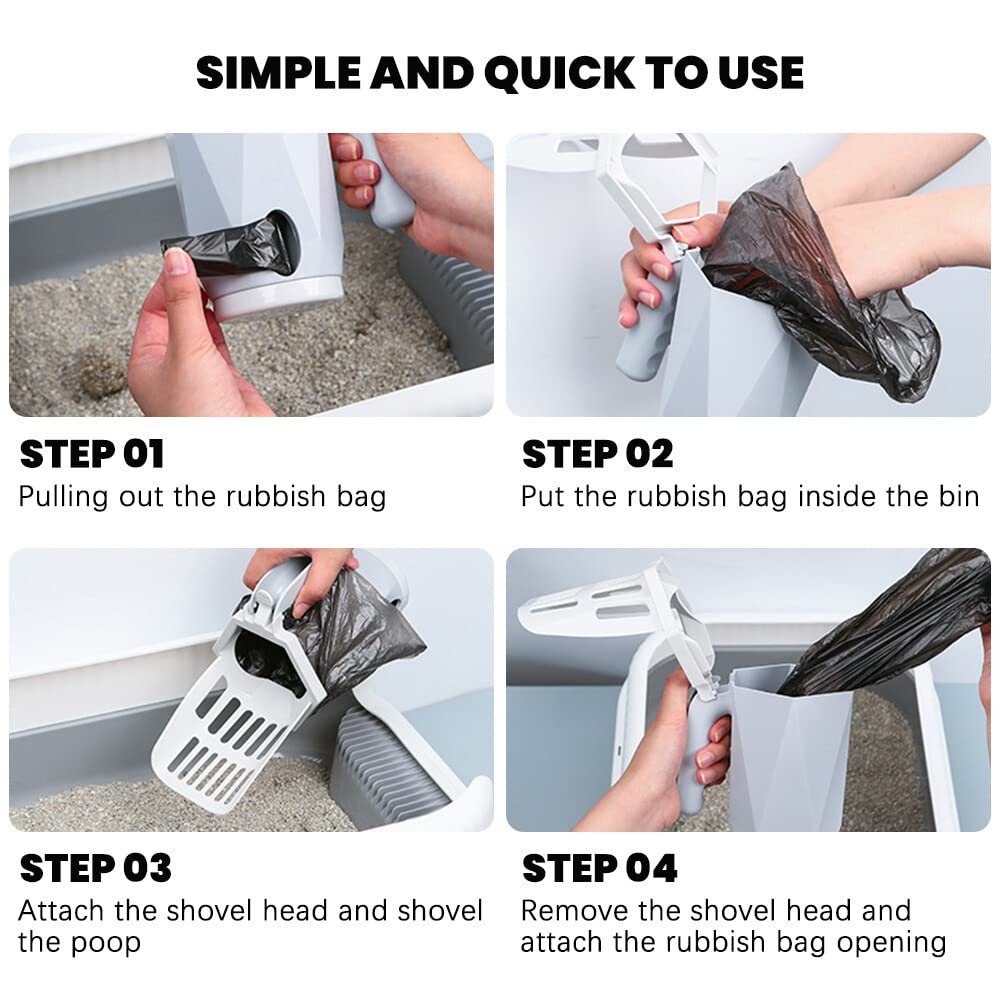 SIMPLE AND QUICK TO USE

STEP 01
Pulling out the rubbish bag

STEP 02
Put the rubbish bag inside the bin

STEP 03
Attach the shovel head and shovel the poop

STEP 04
Remove the shovel head and attach the rubbish bag opening