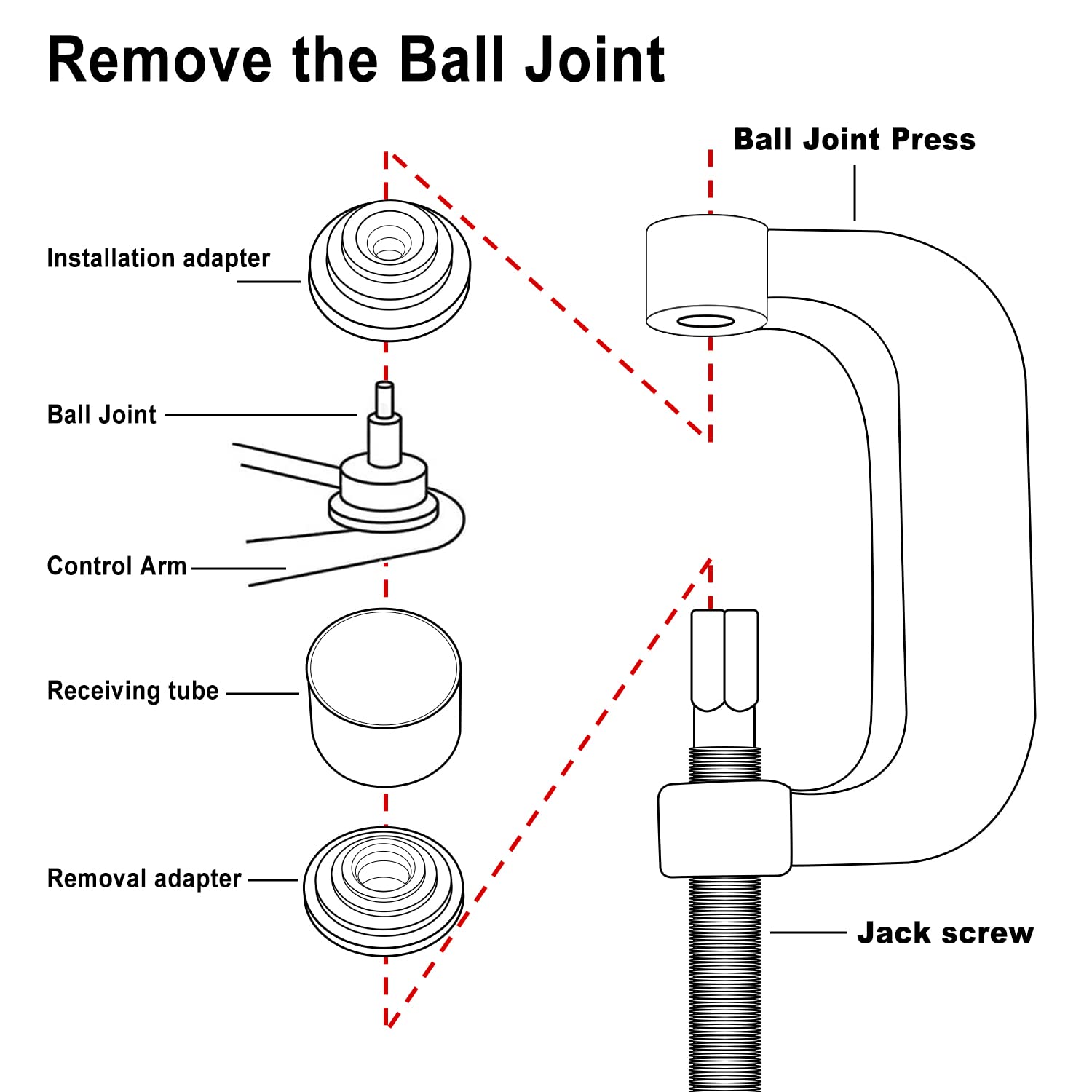 Remove the Ball Joint

Ball Joint Press

Installation adapter

Ball Joint

Control Arm

Receiving tube

Removal adapter

Jack screw