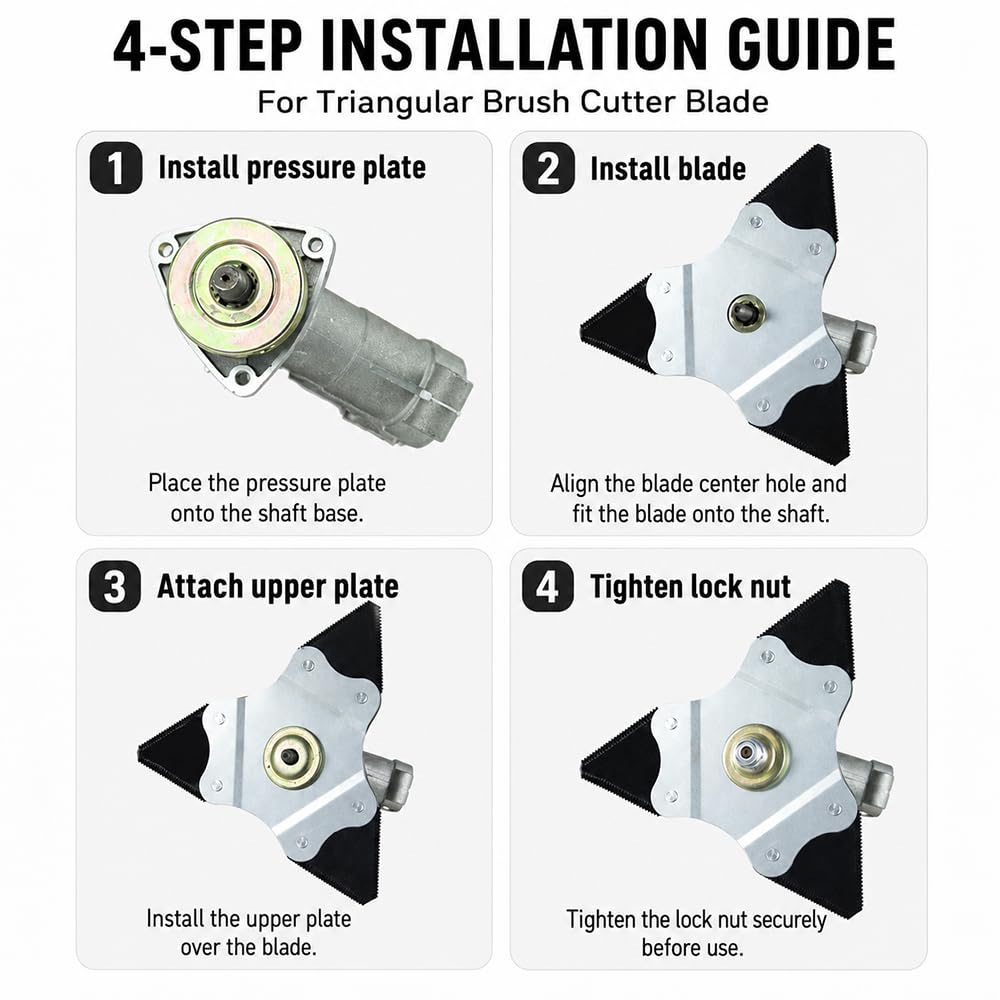 4-STEP INSTALLATION GUIDE

For Triangular Brush Cutter Blade

1 Install pressure plate

Place the pressure plate onto the shaft base.

2 Install blade

Align the blade center hole and fit the blade onto the shaft.

3 Attach upper plate

Install the upper plate over the blade.

4 Tighten lock nut

Tighten the lock nut securely before use.