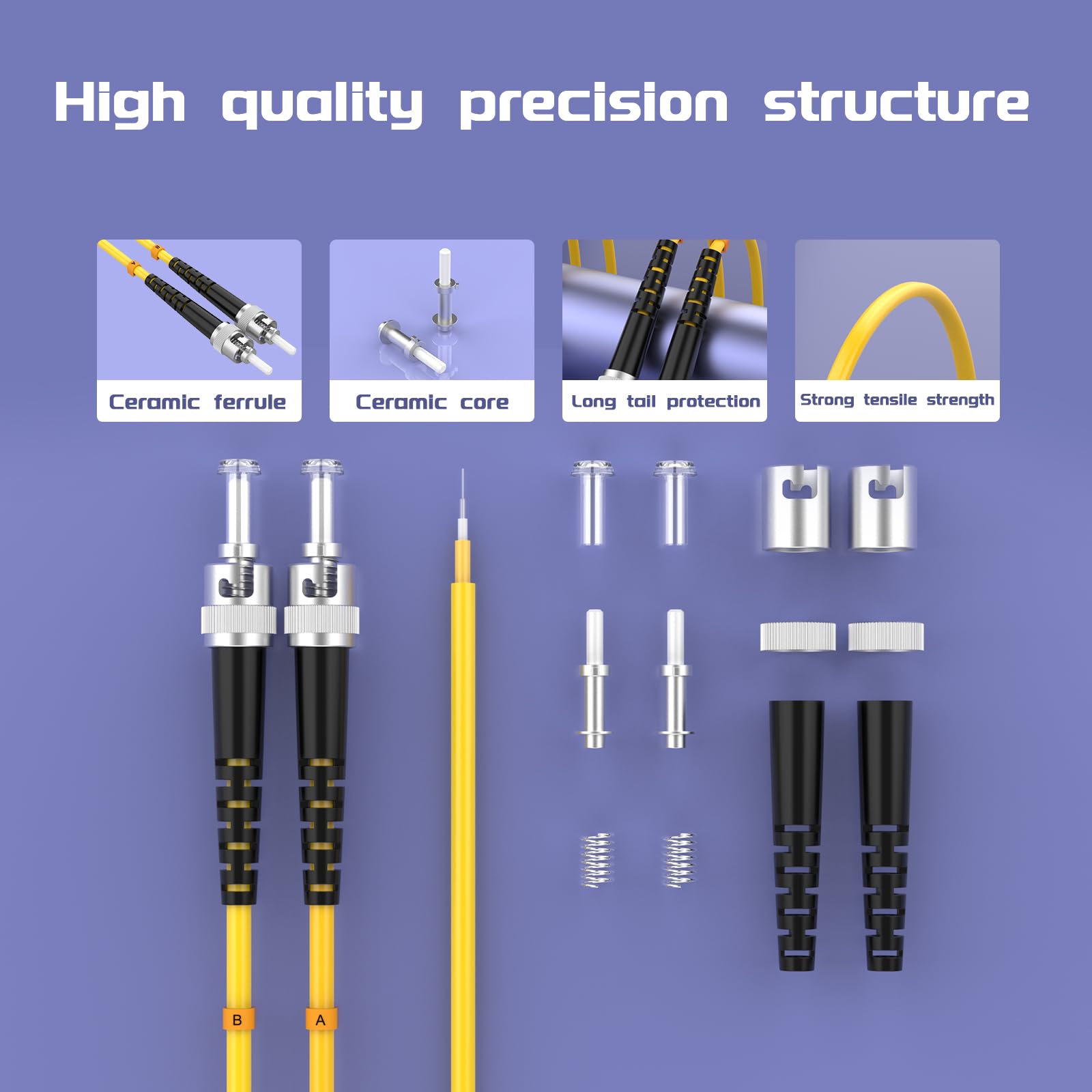 High quality precision structure

Ceramic ferrule

Ceramic core

Long tail protection

Strong tensile strength

B

A