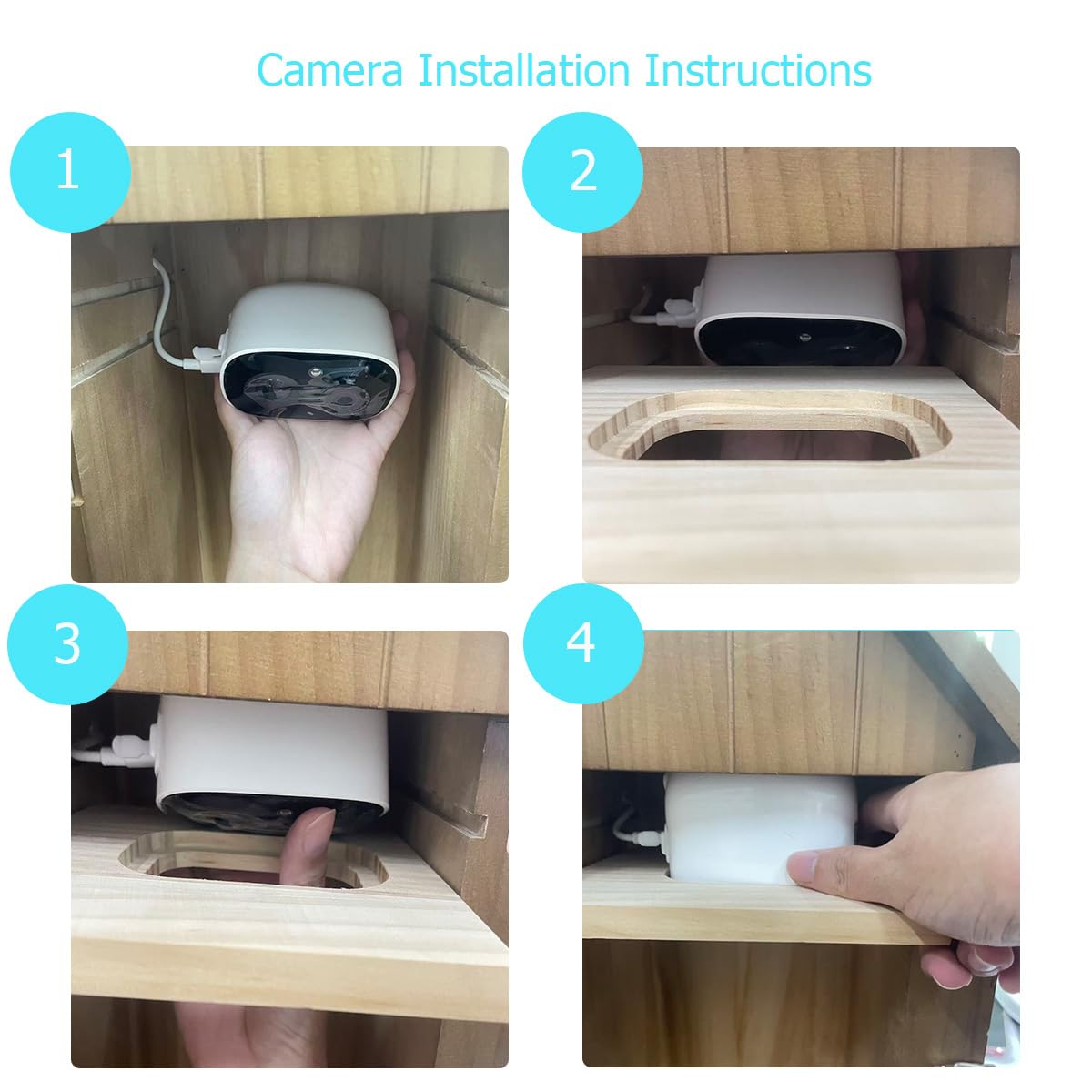 Camera Installation Instructions

1

2

3

4