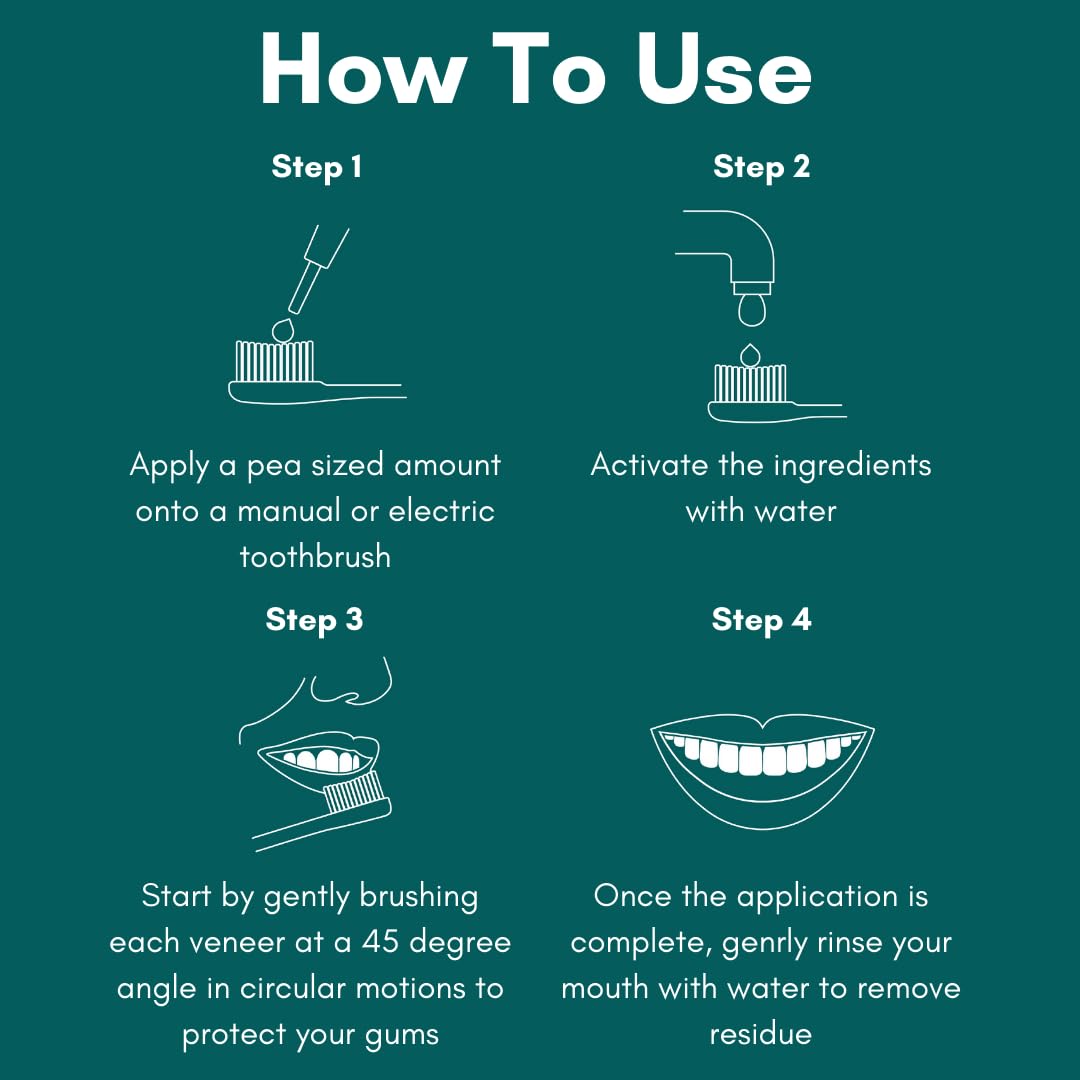 How To Use

Step 1

Apply a pea sized amount onto a manual or electric toothbrush

Step 2

Activate the ingredients with water

Step 3

Start by gently brushing each veneer at a 45 degree angle in circular motions to protect your gums

Step 4

Once the application is complete, genrly rinse your mouth with water to remove residue