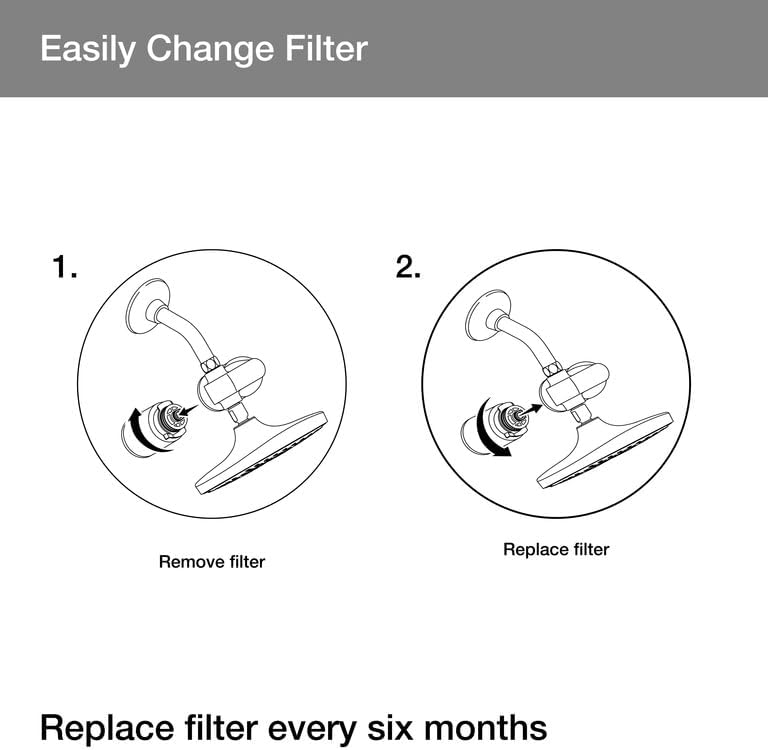 Easily Change Filter

1.

Remove filter

2.

Replace filter

Replace filter every six months