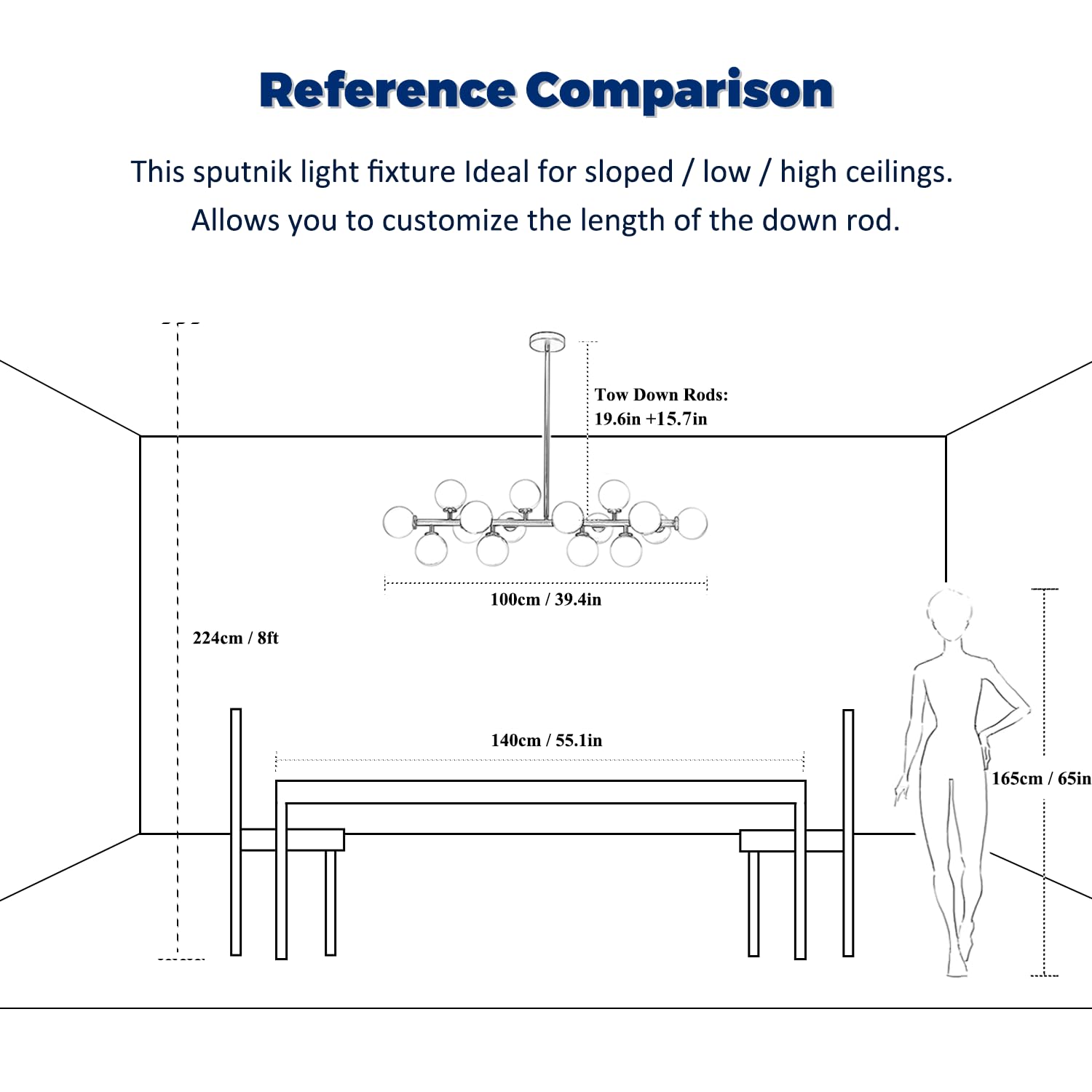 Reference Comparison

This sputnik light fixture Ideal for sloped / low / high ceilings.
Allows you to customize the length of the down rod.

Tow Down Rods:
19.6in +15.7in

100cm / 39.4in

224cm / 8ft

140cm / 55.1in

165cm / 65in