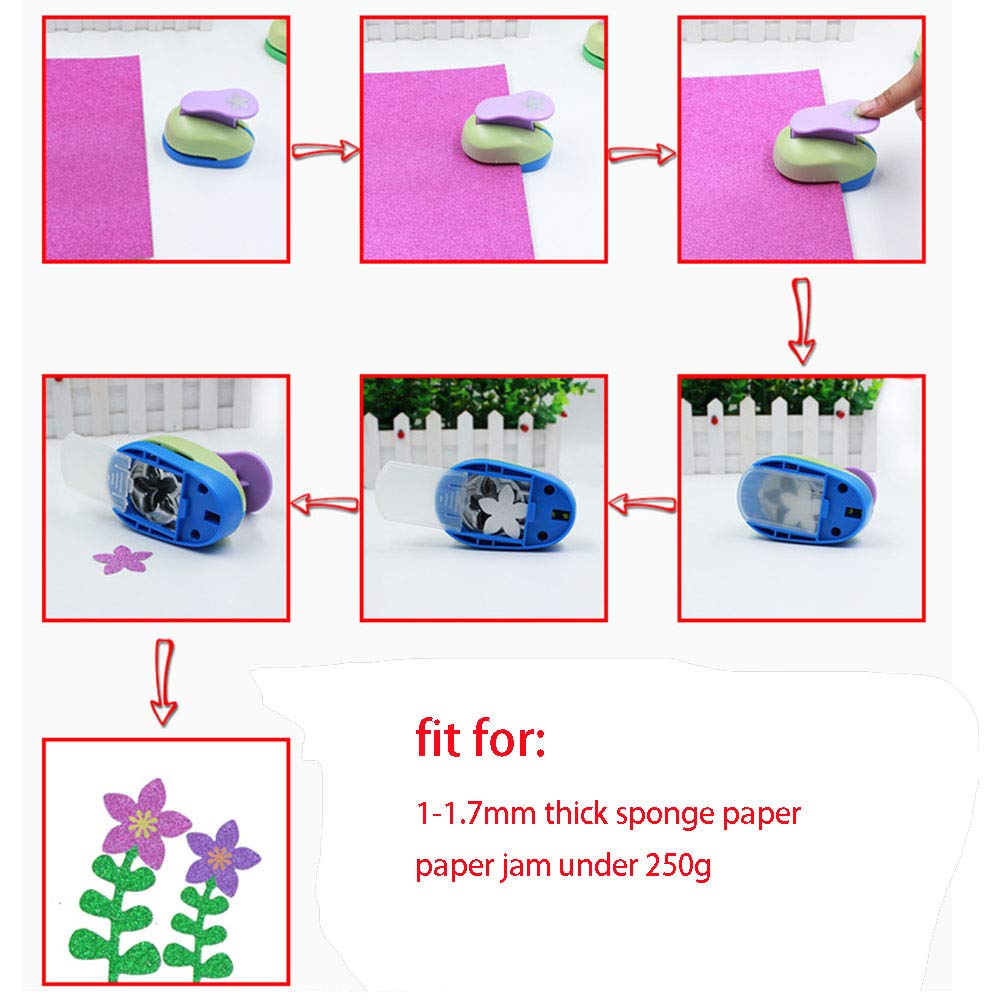 fit for:

1-1.7mm thick sponge paper

paper jam under 250g