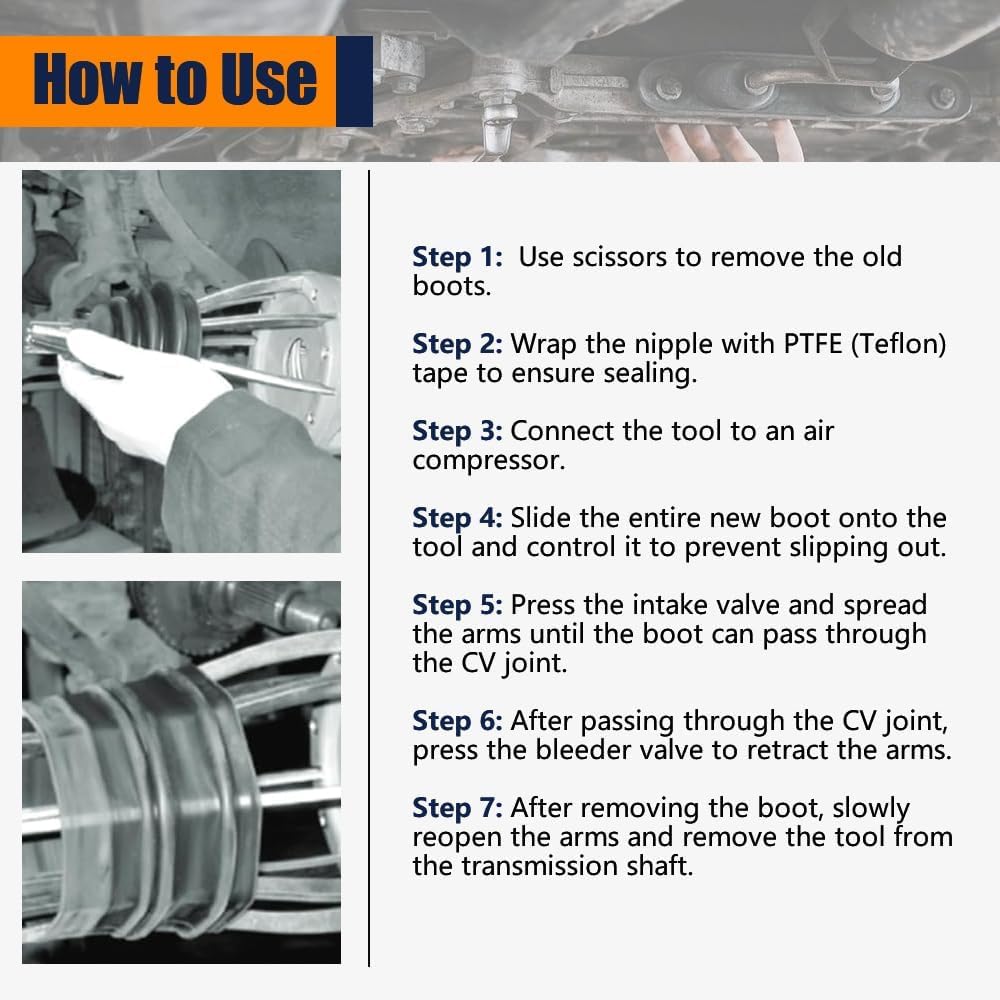 How to Use

Step 1: Use scissors to remove the old boots.

Step 2: Wrap the nipple with PTFE (Teflon) tape to ensure sealing.

Step 3: Connect the tool to an air compressor.

Step 4: Slide the entire new boot onto the tool and control it to prevent slipping out.

Step 5: Press the intake valve and spread the arms until the boot can pass through the CV joint.

Step 6: After passing through the CV joint, press the bleeder valve to retract the arms.

Step 7: After removing the boot, slowly reopen the arms and remove the tool from the transmission shaft.