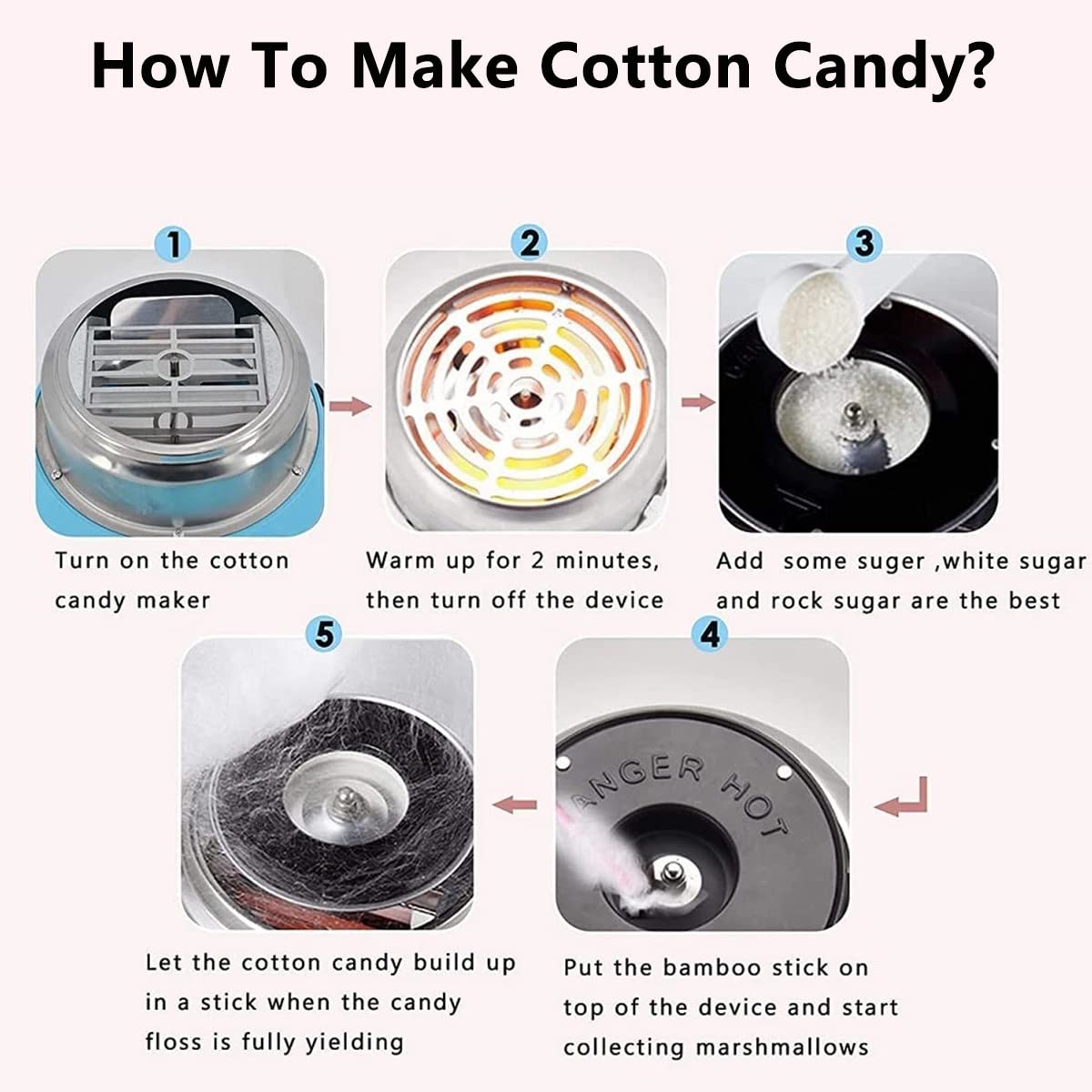 How To Make Cotton Candy?

1

Turn on the cotton candy maker

2

Warm up for 2 minutes, then turn off the device

3

Add some suger ,white sugar and rock sugar are the best

4

ANGER HOT

Put the bamboo stick on top of the device and start collecting marshmallows

5

Let the cotton candy build up in a stick when the candy floss is fully yielding